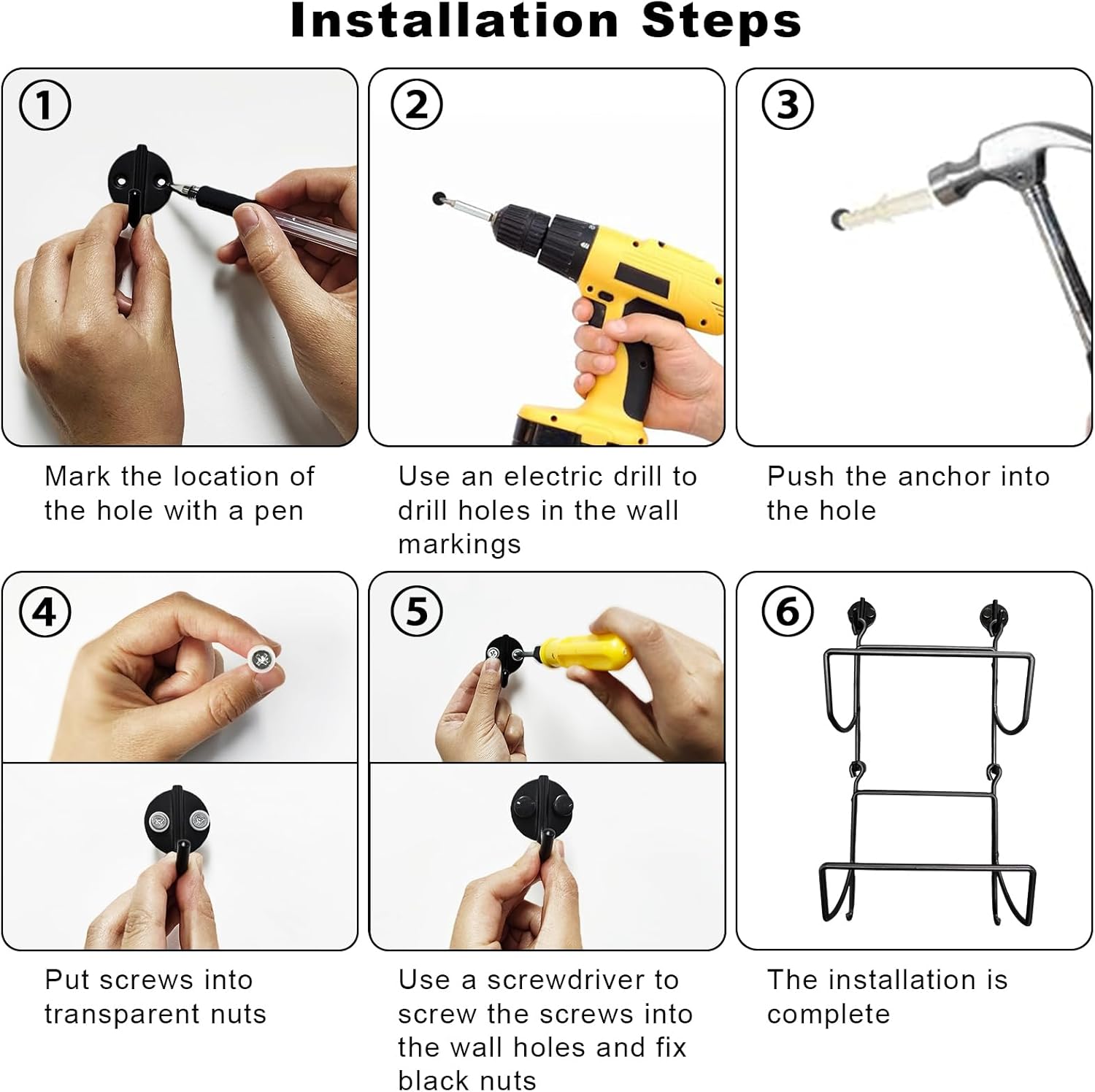 Installation Steps

①

Mark the location of the hole with a pen

②

Use an electric drill to drill holes in the wall markings

③

Push the anchor into the hole

④

Put screws into transparent nuts

⑤

Use a screwdriver to screw the screws into the wall holes and fix black nuts

⑥

The installation is complete