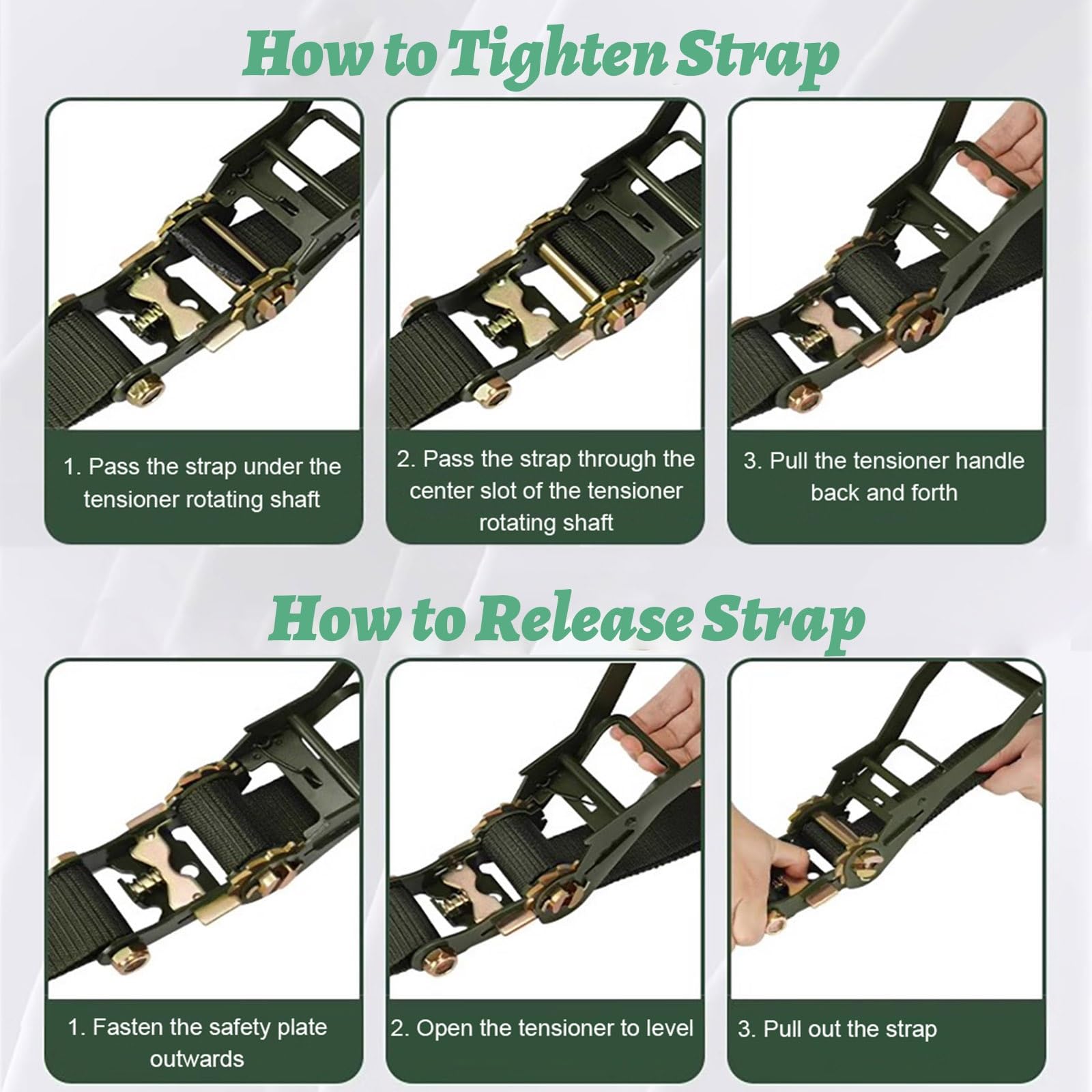 How to Tighten Strap

1. Pass the strap under the tensioner rotating shaft

2. Pass the strap through the center slot of the tensioner rotating shaft

3. Pull the tensioner handle back and forth

How to Release Strap

1. Fasten the safety plate outwards

2. Open the tensioner to level

3. Pull out the strap