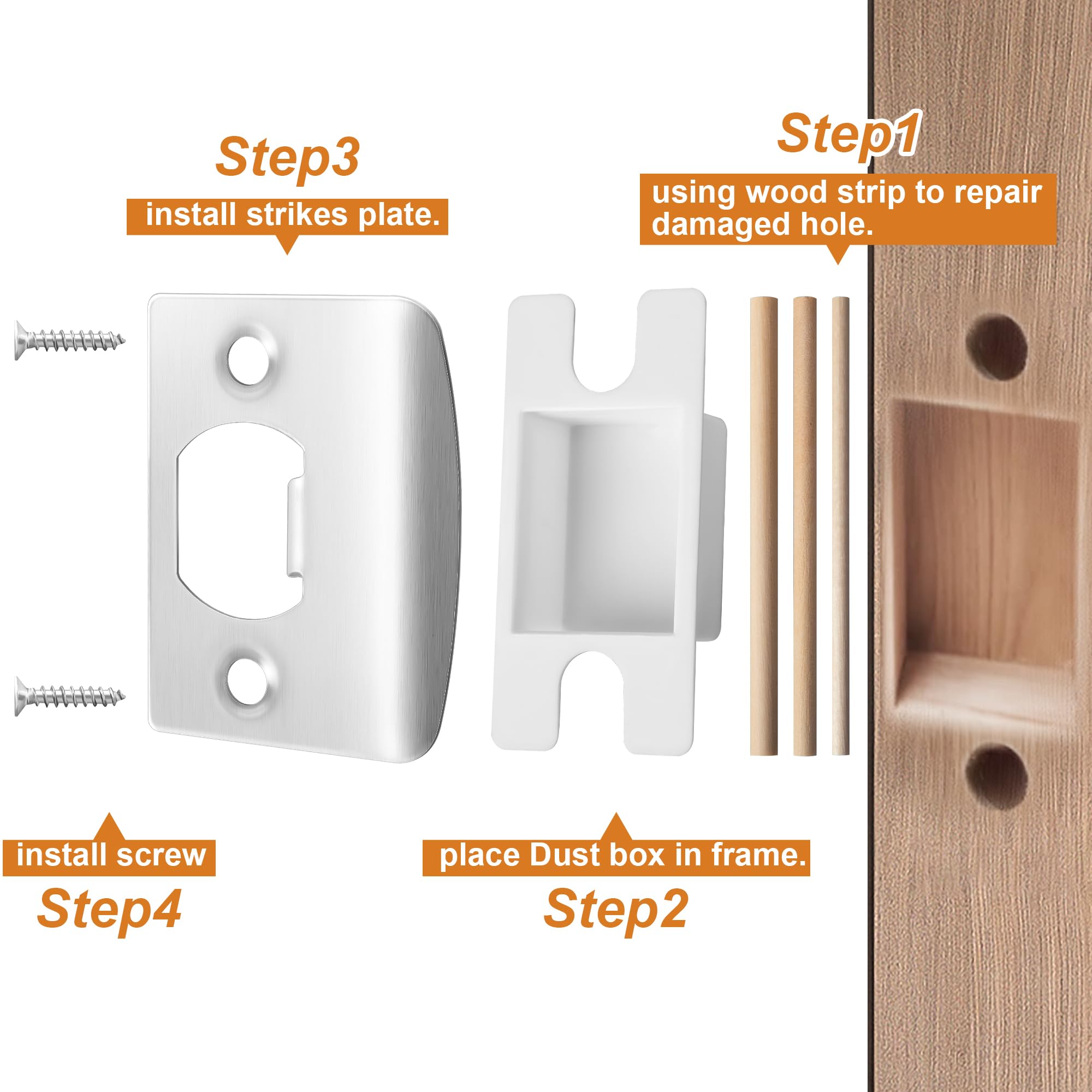 Step3
install strikes plate.

Step1
using wood strip to repair damaged hole.

install screw
Step4

place Dust box in frame.
Step2