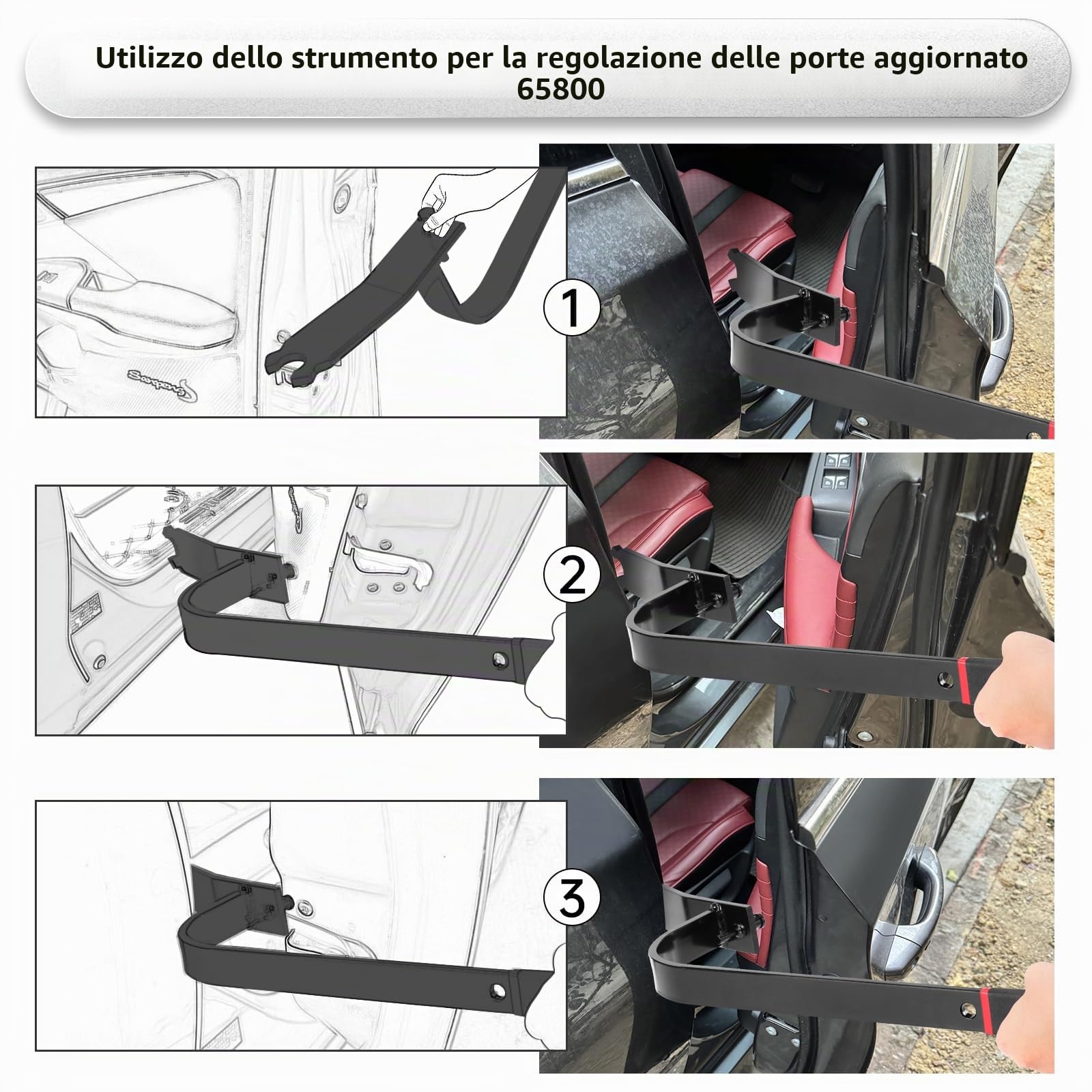 Utilizzo dello strumento per la regolazione delle porte aggiornato 65800

1

2

3