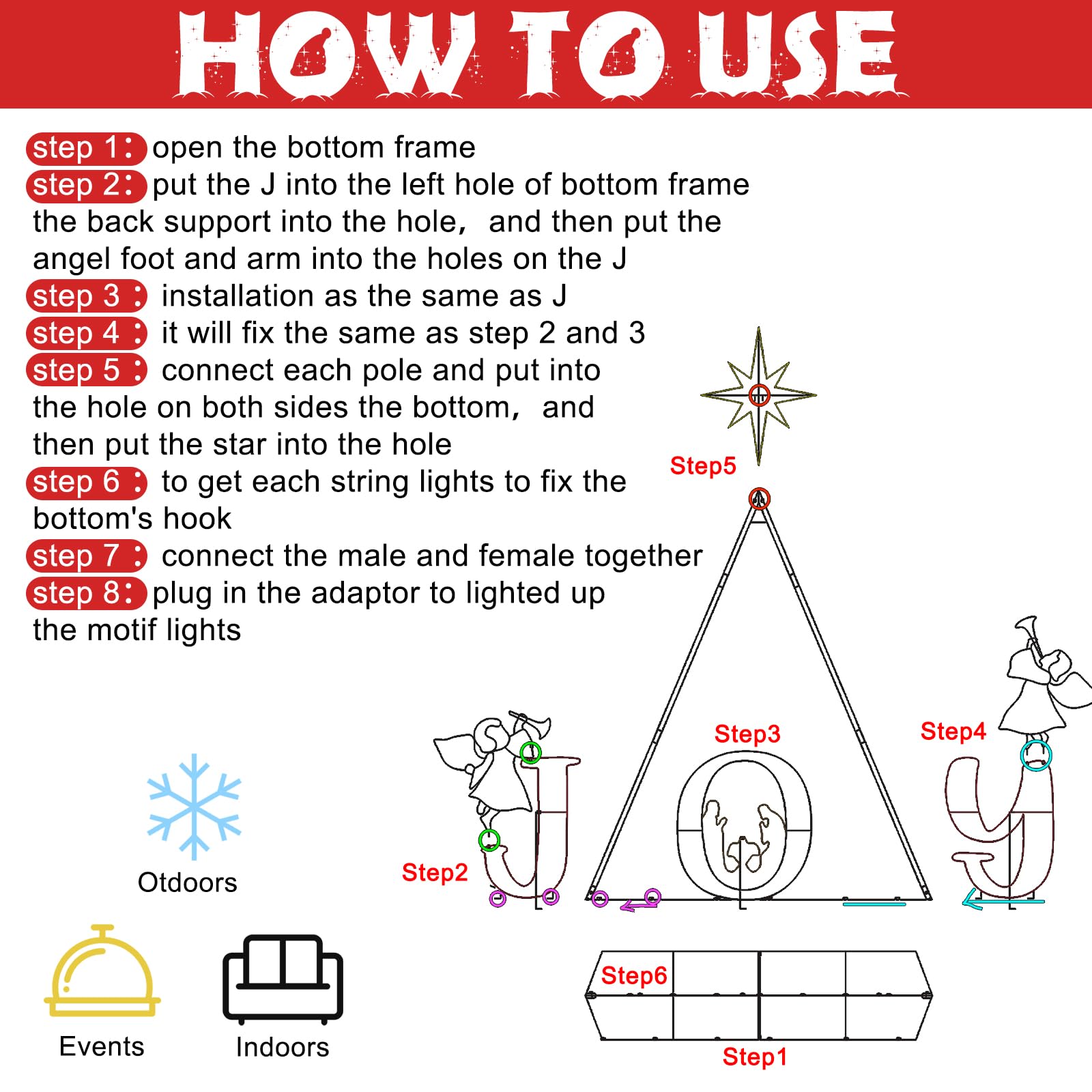 HOW TO USE

step 1: open the bottom frame
step 2: put the J into the left hole of bottom frame the back support into the hole, and then put the angel foot and arm into the holes on the J
step 3 : installation as the same as J
step 4 : it will fix the same as step 2 and 3
step 5 : connect each pole and put into the hole on both sides the bottom, and then put the star into the hole
step 6 : to get each string lights to fix the bottom's hook
step 7 : connect the male and female together
step 8: plug in the adaptor to lighted up the motif lights

Step5
Step3
Step4
Step2
Step6
Step1

Otdoors
Events
Indoors