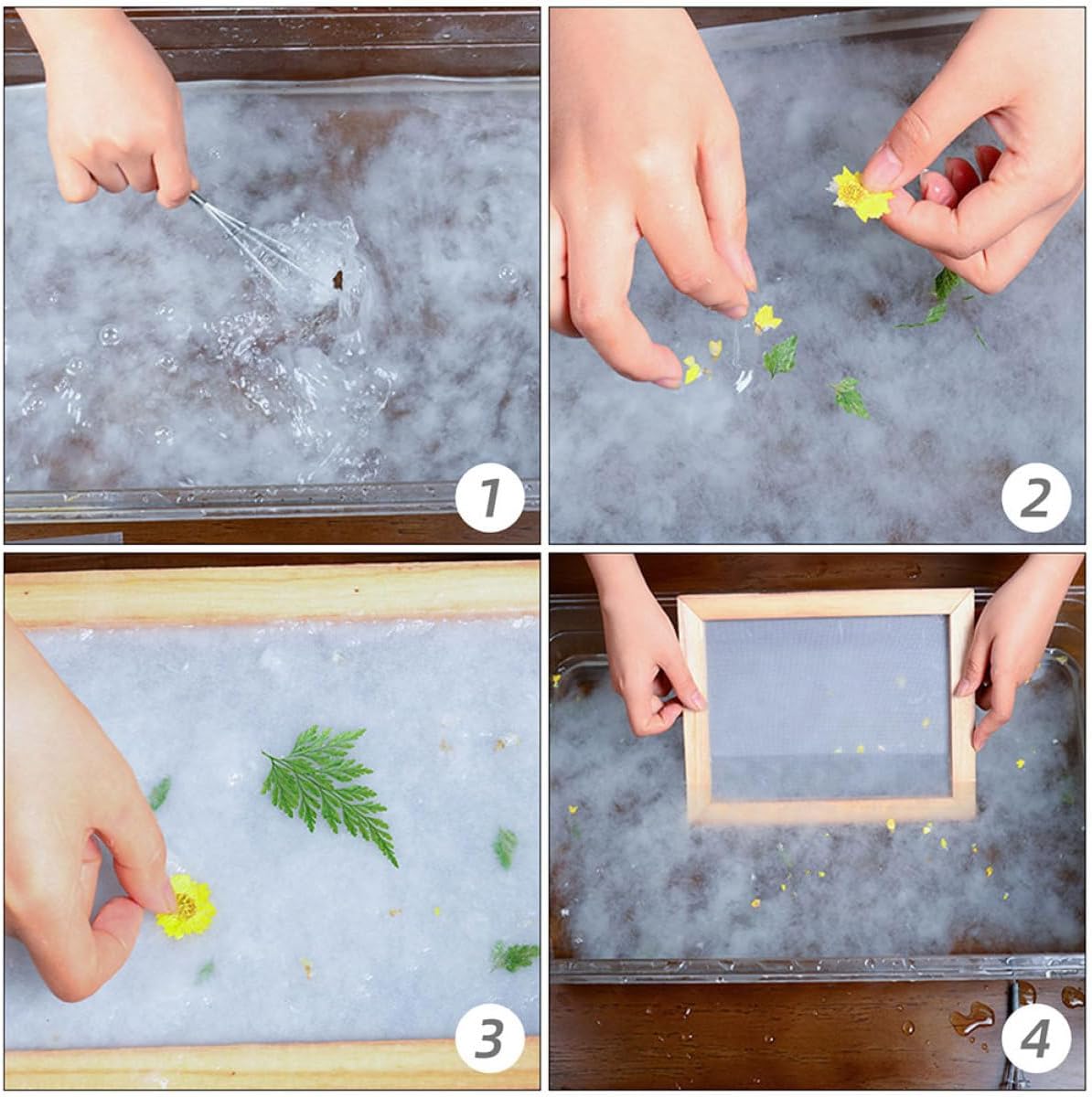 1

2

3

4