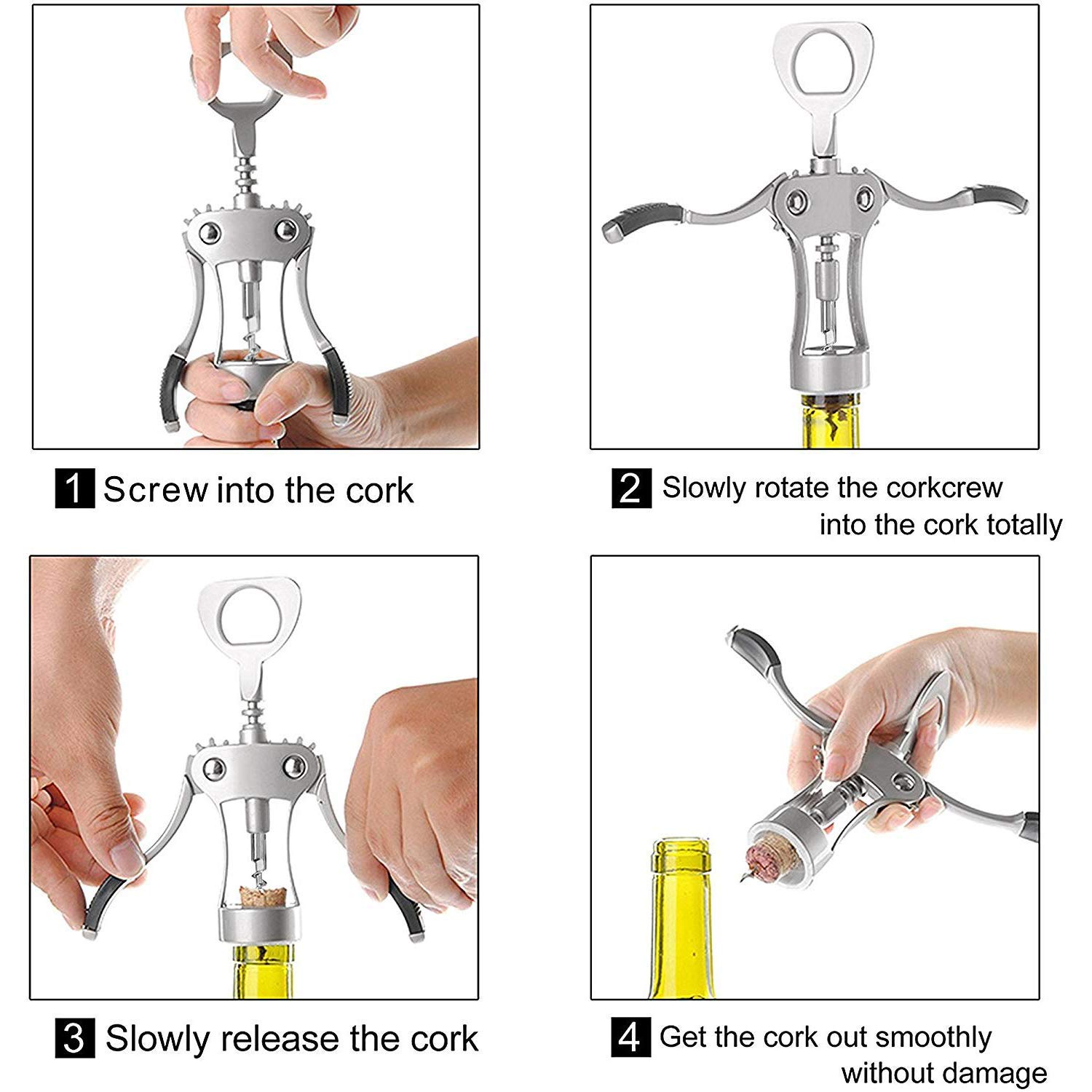 1 Screw into the cork

2 Slowly rotate the corkcrew into the cork totally

3 Slowly release the cork

4 Get the cork out smoothly without damage