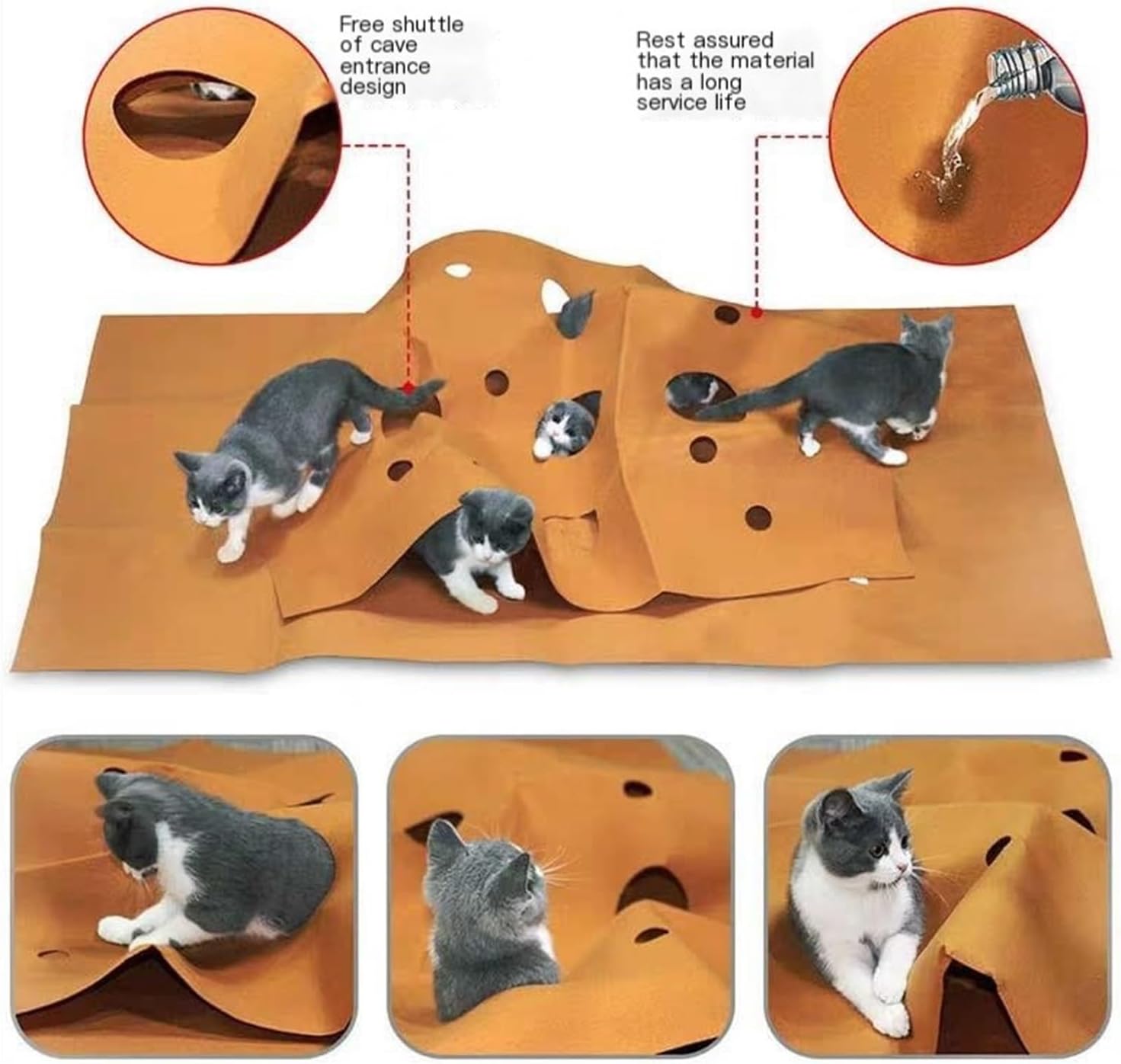 Free shuttle of cave entrance design

Rest assured that the material has a long service life