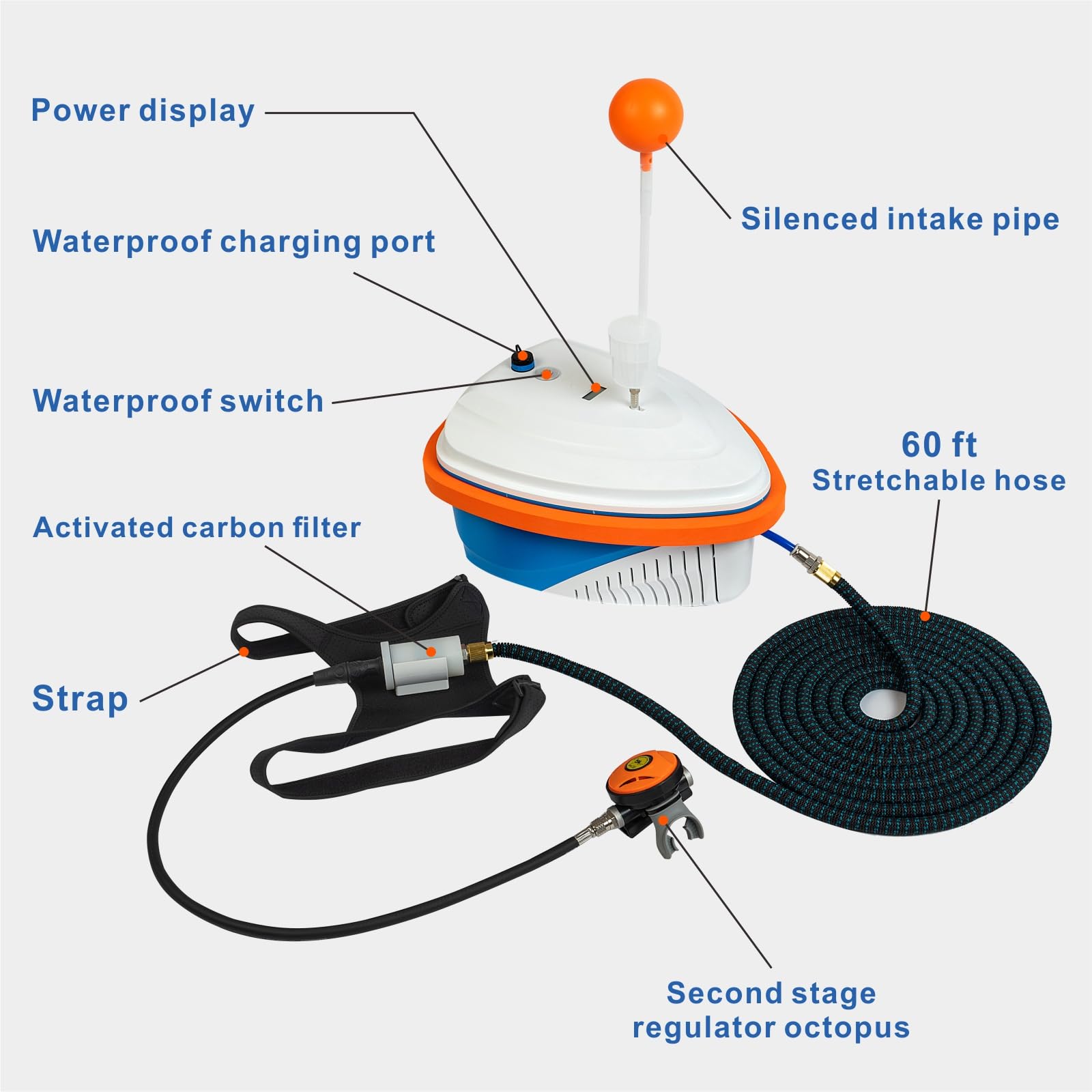 Power display

Silenced intake pipe

Waterproof charging port

Waterproof switch

60 ft
Stretchable hose

Activated carbon filter

Strap

Second stage
regulator octopus