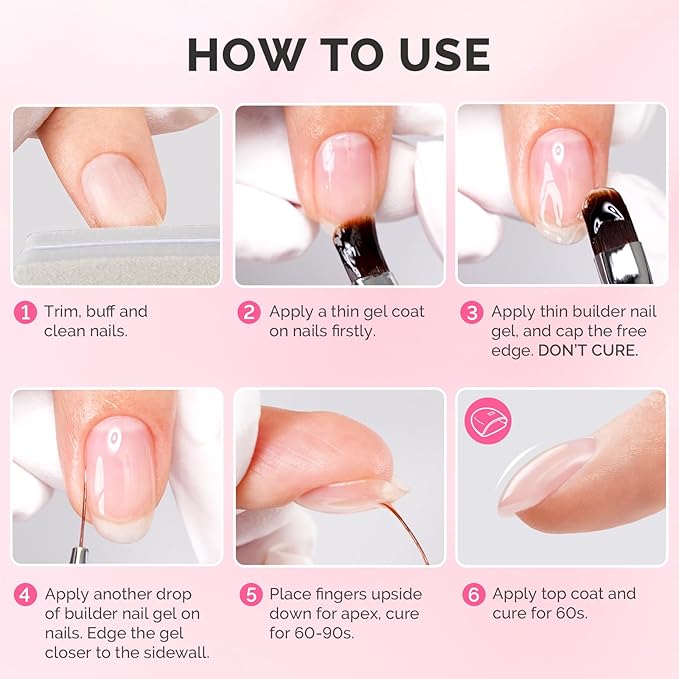 HOW TO USE

1 Trim, buff and clean nails.

2 Apply a thin gel coat on nails firstly.

3 Apply thin builder nail gel, and cap the free edge. DON'T CURE.

4 Apply another drop of builder nail gel on nails. Edge the gel closer to the sidewall.

5 Place fingers upside down for apex, cure for 60-90s.

6 Apply top coat and cure for 60s.