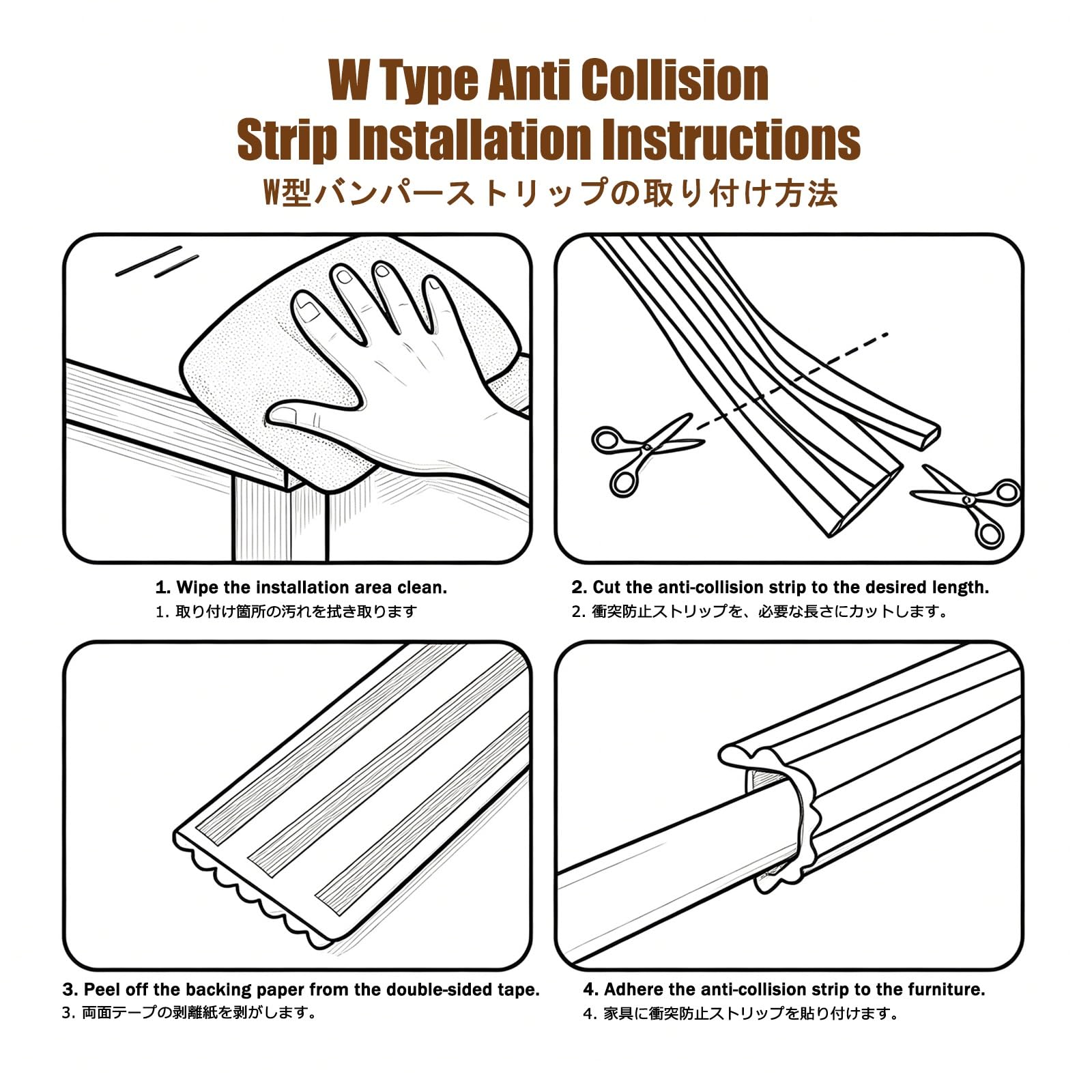 W Type Anti Collision Strip Installation Instructions
W型バンパーストリップの取り付け方法

1. Wipe the installation area clean.
1. 取り付け箇所の汚れを拭き取ります

2. Cut the anti-collision strip to the desired length.
2. 衝突防止ストリップを、必要な長さにカットします。

3. Peel off the backing paper from the double-sided tape.
3. 両面テープの剥離紙を剥がします。

4. Adhere the anti-collision strip to the furniture.
4. 家具に衝突防止ストリップを貼り付けます。