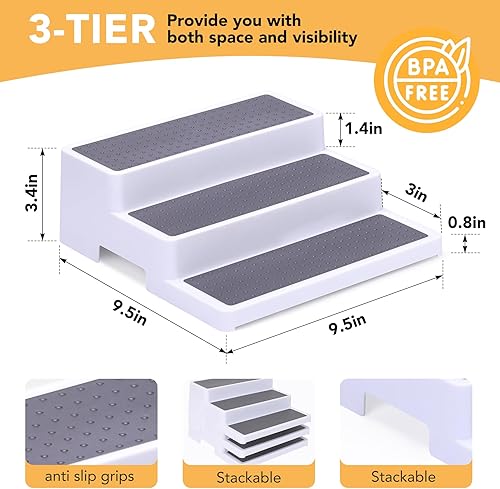 3-TIER Provide you with both space and visibility

BPA FREE

1.4in

3.4in

3in

0.8in

9.5in

9.5in

anti slip grips

Stackable

Stackable