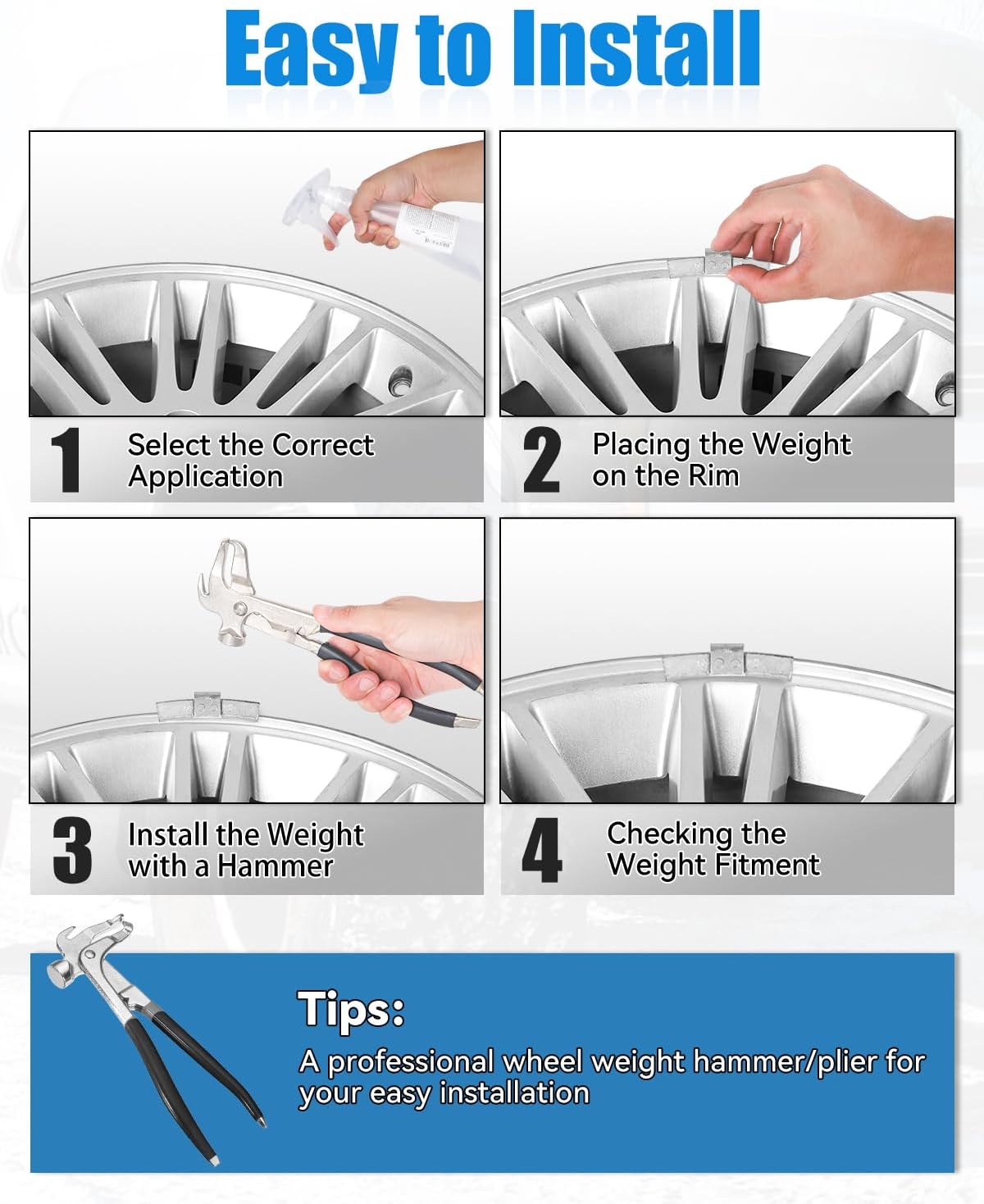 Easy to Install

1 Select the Correct Application

2 Placing the Weight on the Rim

3 Install the Weight with a Hammer

4 Checking the Weight Fitment

Tips:
A professional wheel weight hammer/plier for your easy installation