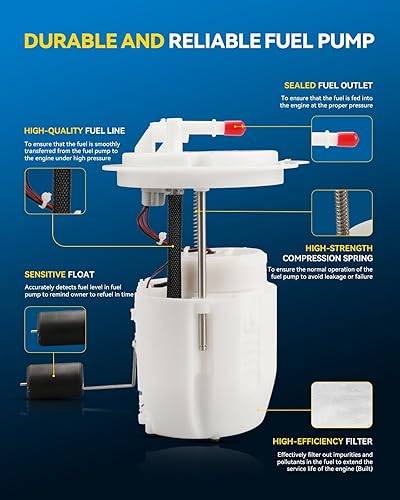 DURABLE AND RELIABLE FUEL PUMP

SEALED FUEL OUTLET
To ensure that the fuel is fed into the engine at the proper pressure

HIGH-QUALITY FUEL LINE
To ensure that the fuel is smoothly transferred from the fuel pump to the engine under high pressure

HIGH-STRENGTH COMPRESSION SPRING
To ensure the normal operation of the fuel pump to avoid leakage or failure

SENSITIVE FLOAT
Accurately detects fuel level in fuel pump to remind owner to refuel in time

HIGH-EFFICIENCY FILTER
Effectively filter out impurities and pollutants in the fuel to extend the service life of the engine (Built)