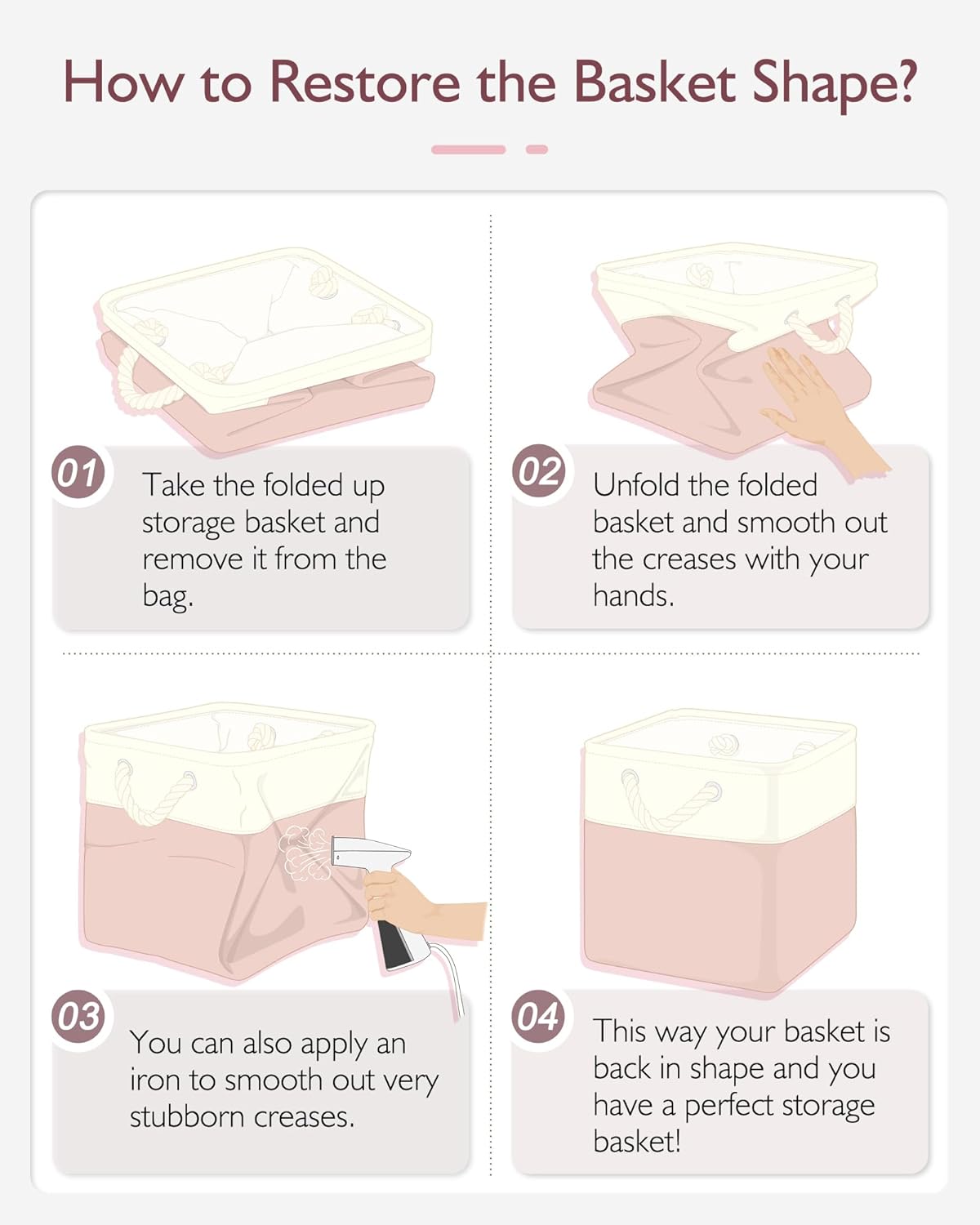 How to Restore the Basket Shape?

01
Take the folded up storage basket and remove it from the bag.

02
Unfold the folded basket and smooth out the creases with your hands.

03
You can also apply an iron to smooth out very stubborn creases.

04
This way your basket is back in shape and you have a perfect storage basket!