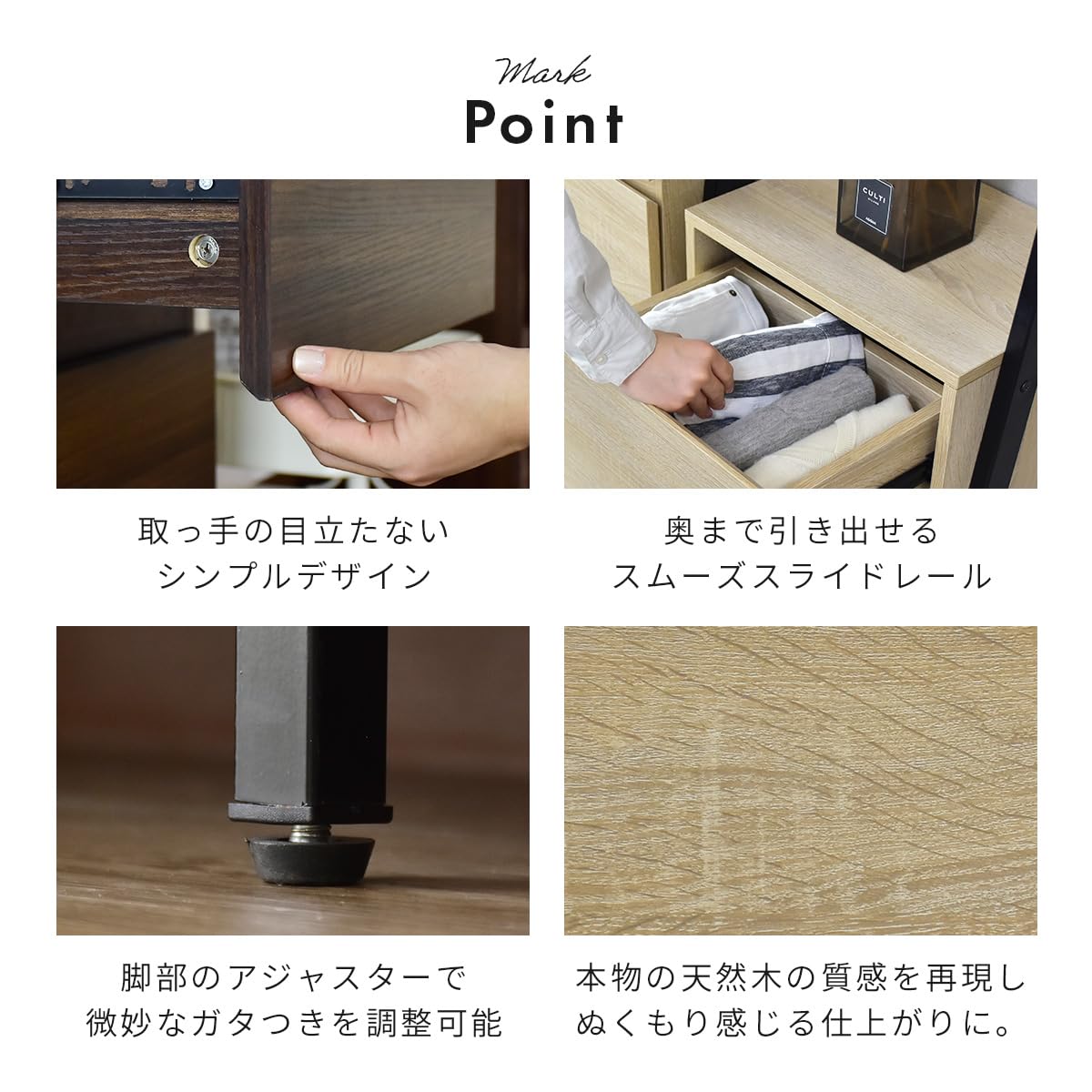 Mark
Point

CULTI

取っ手の目立たない
シンプルデザイン

奥まで引き出せる
スムーズスライドレール

脚部のアジャスターで
微妙なガタつきを調整可能

本物の天然木の質感を再現し
ぬくもり感じる仕上がりに。