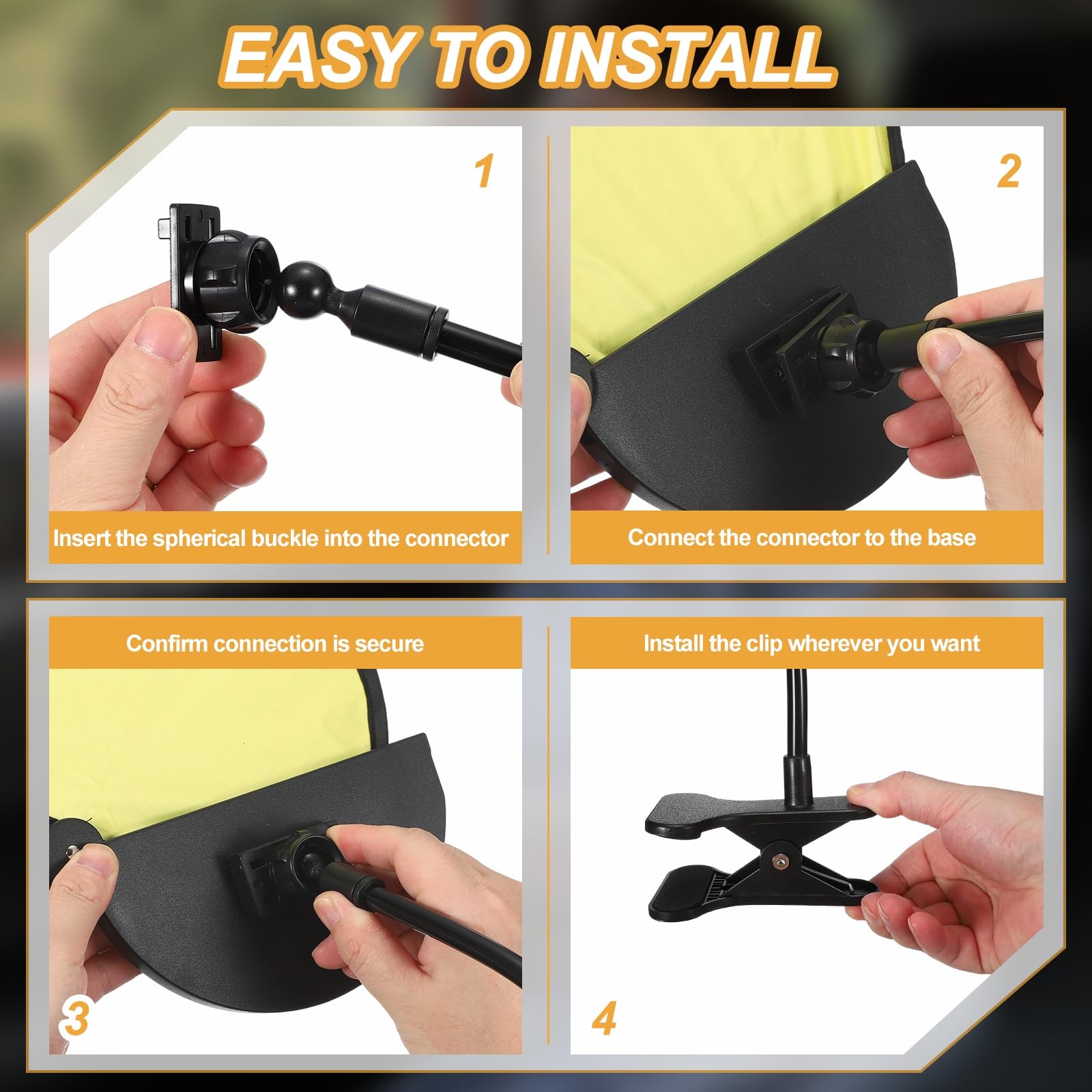 EASY TO INSTALL

1

Insert the spherical buckle into the connector

2

Connect the connector to the base

Confirm connection is secure

3

Install the clip wherever you want

4