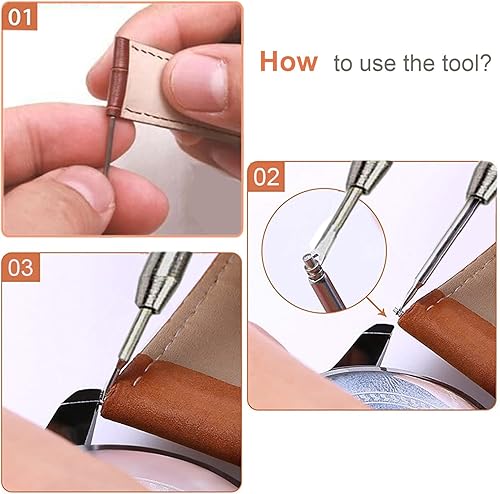 01

How to use the tool?

02

03