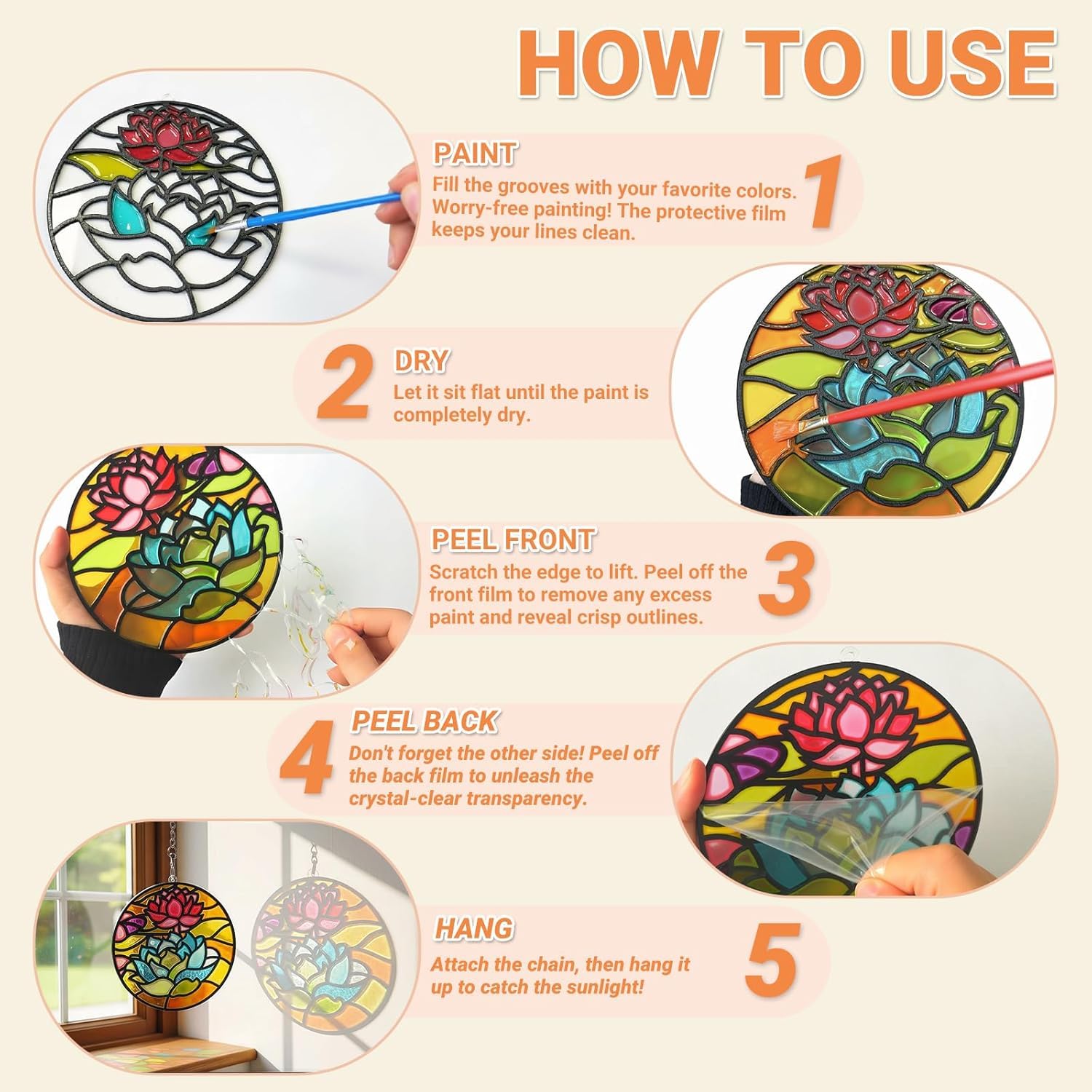 HOW TO USE

PAINT
Fill the grooves with your favorite colors. Worry-free painting! The protective film keeps your lines clean.
1

2
DRY
Let it sit flat until the paint is completely dry.

PEEL FRONT
Scratch the edge to lift. Peel off the front film to remove any excess paint and reveal crisp outlines.
3

4
PEEL BACK
Don't forget the other side! Peel off the back film to unleash the crystal-clear transparency.

HANG
Attach the chain, then hang it up to catch the sunlight!
5