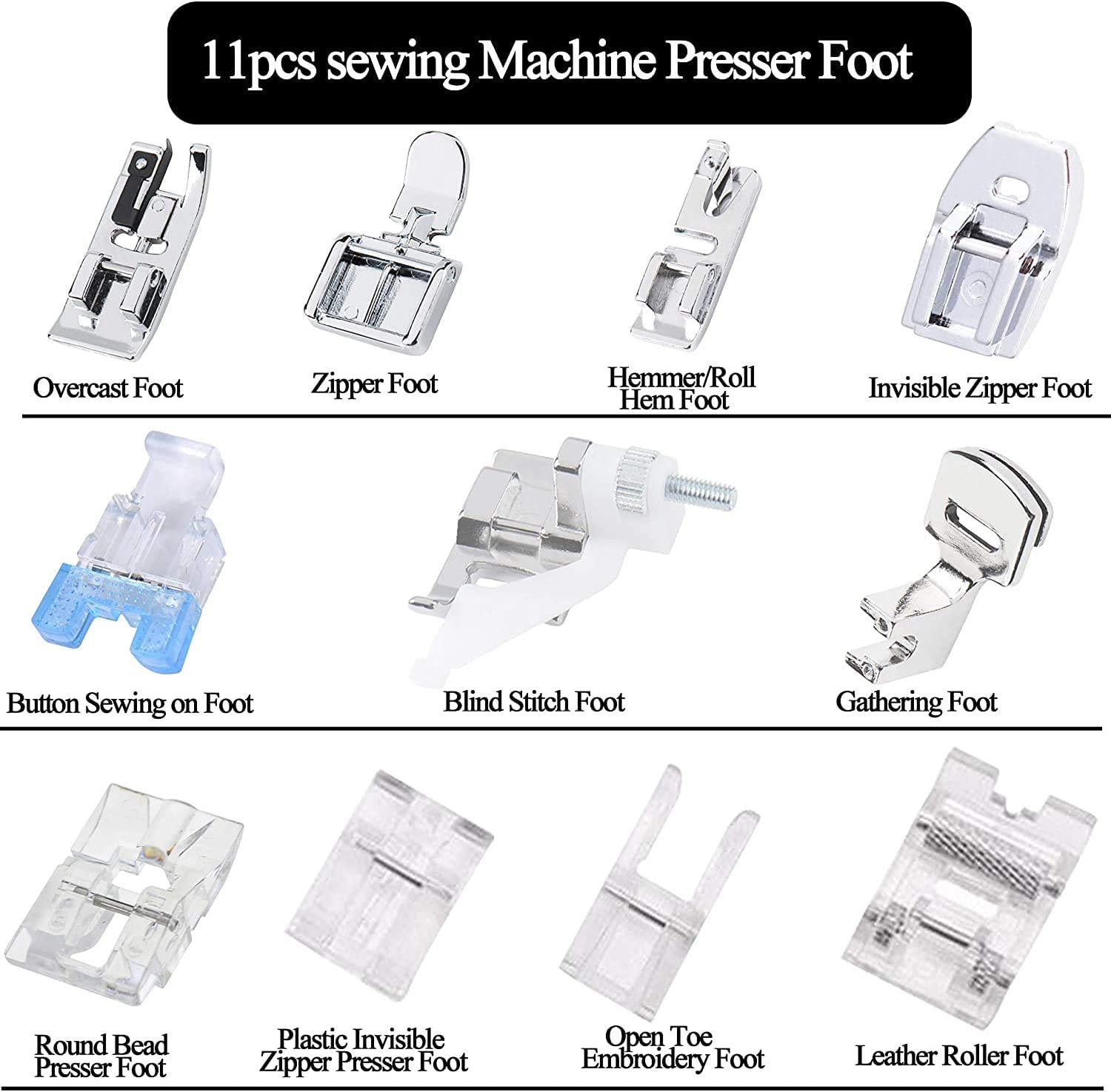 11pcs sewing Machine Presser Foot

Overcast Foot

Zipper Foot

Hemmer/Roll Hem Foot

Invisible Zipper Foot

Button Sewing on Foot

Blind Stitch Foot

Gathering Foot

Round Bead Presser Foot

Plastic Invisible Zipper Presser Foot

Open Toe Embroidery Foot

Leather Roller Foot