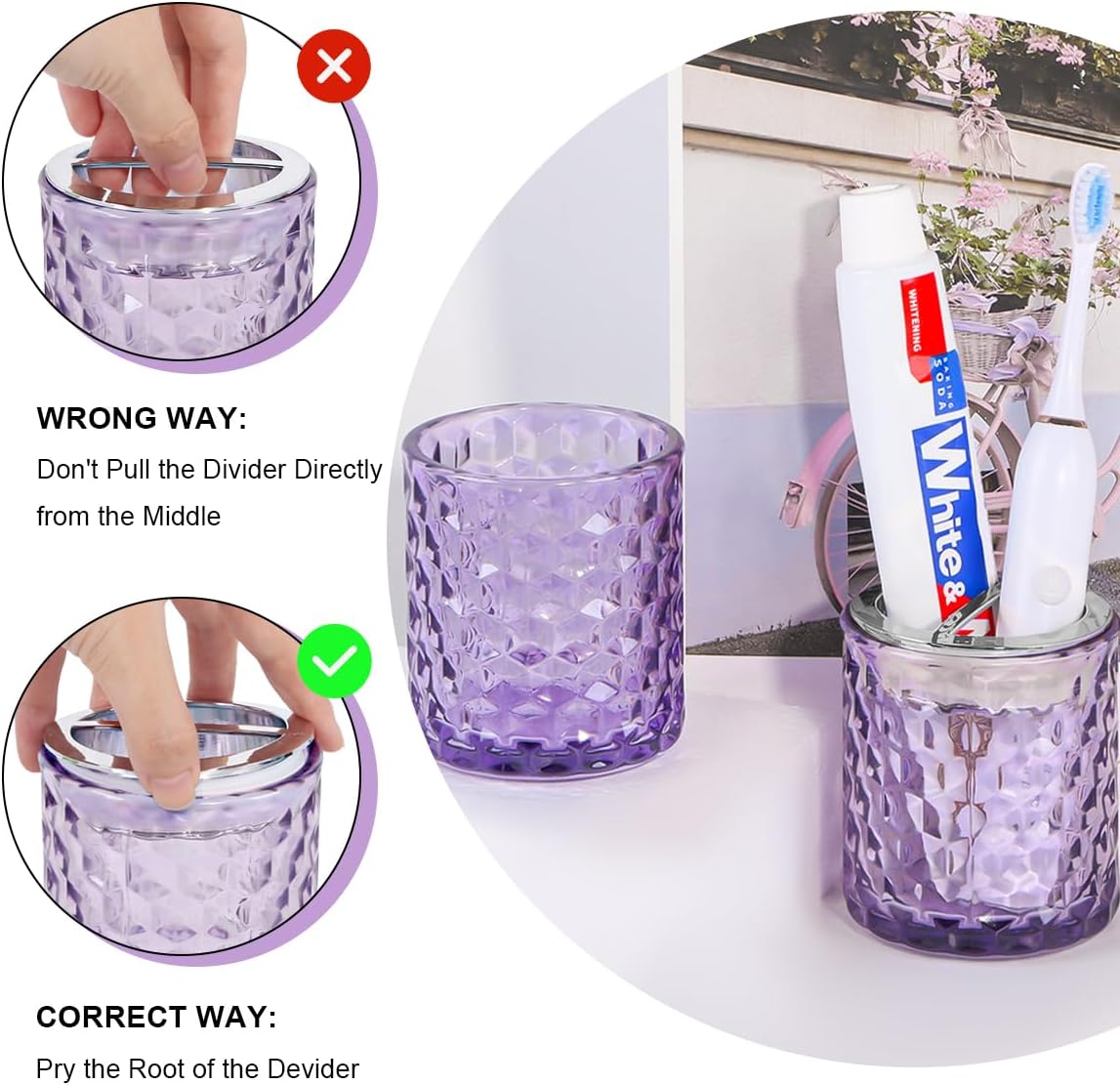 WRONG WAY:

Don't Pull the Divider Directly from the Middle

CORRECT WAY:

Pry the Root of the Devider

WHITENING

BAKING SODA

White &