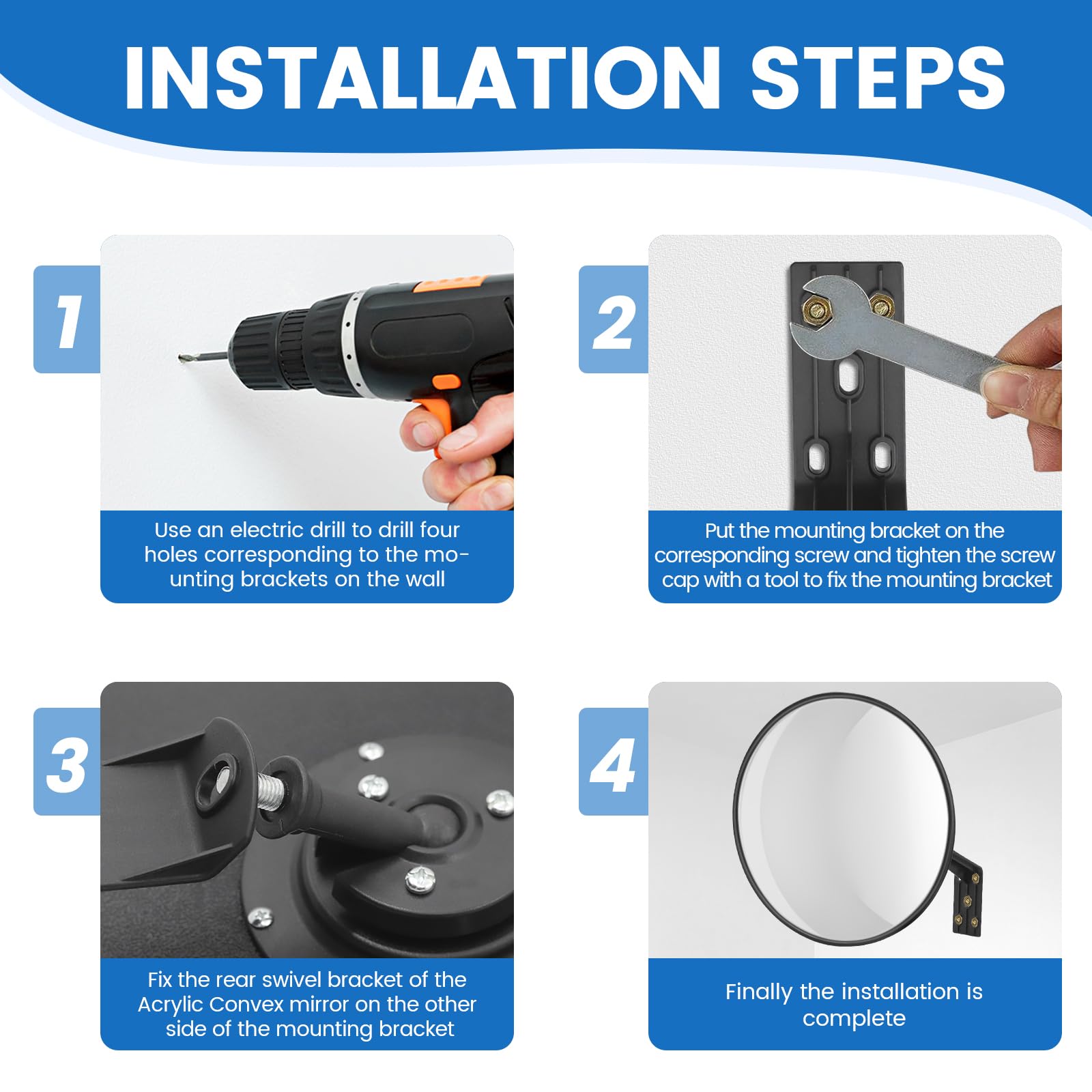 INSTALLATION STEPS

1

Use an electric drill to drill four holes corresponding to the mounting brackets on the wall

2

Put the mounting bracket on the corresponding screw and tighten the screw cap with a tool to fix the mounting bracket

3

Fix the rear swivel bracket of the Acrylic Convex mirror on the other side of the mounting bracket

4

Finally the installation is complete