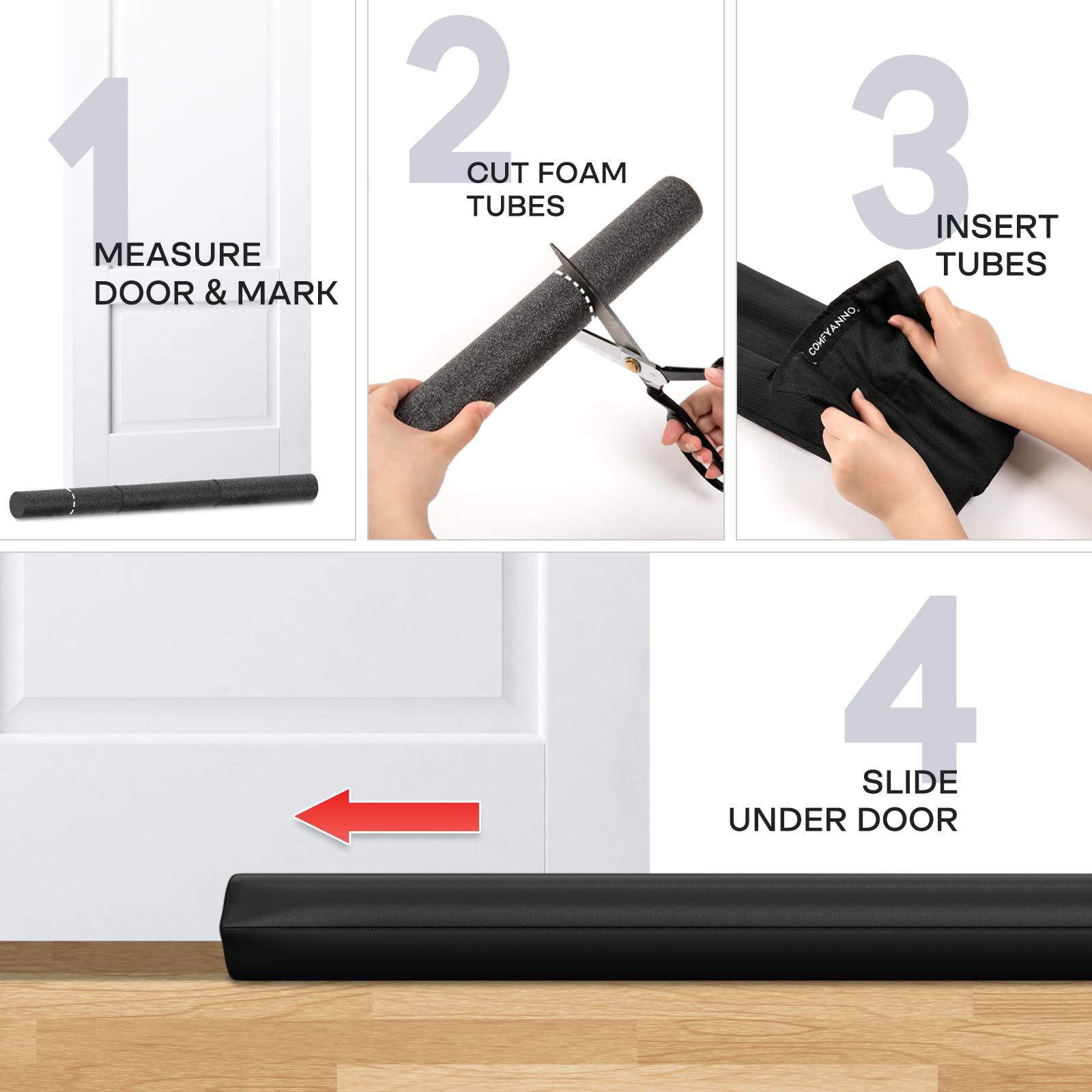 1

MEASURE DOOR & MARK

2

CUT FOAM TUBES

3

INSERT TUBES

COMFYANNO

4

SLIDE UNDER DOOR