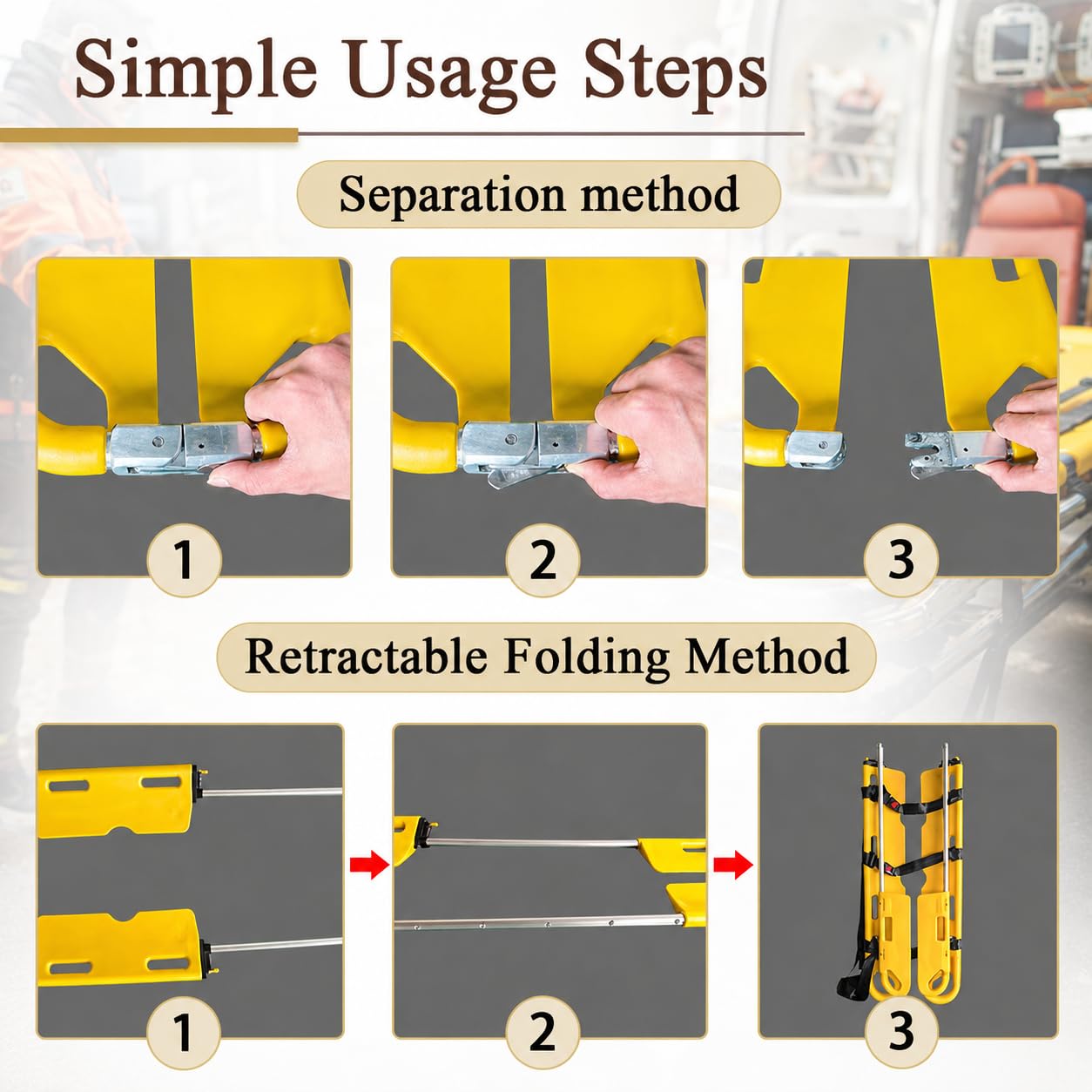 Simple Usage Steps

Separation method

1

2

3

Retractable Folding Method

1

2

3