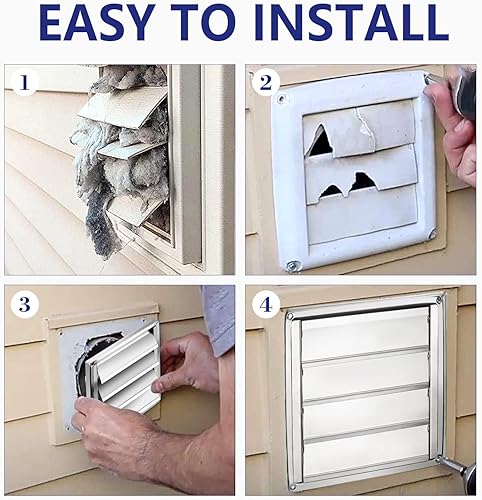 EASY TO INSTALL

1

2

3

4