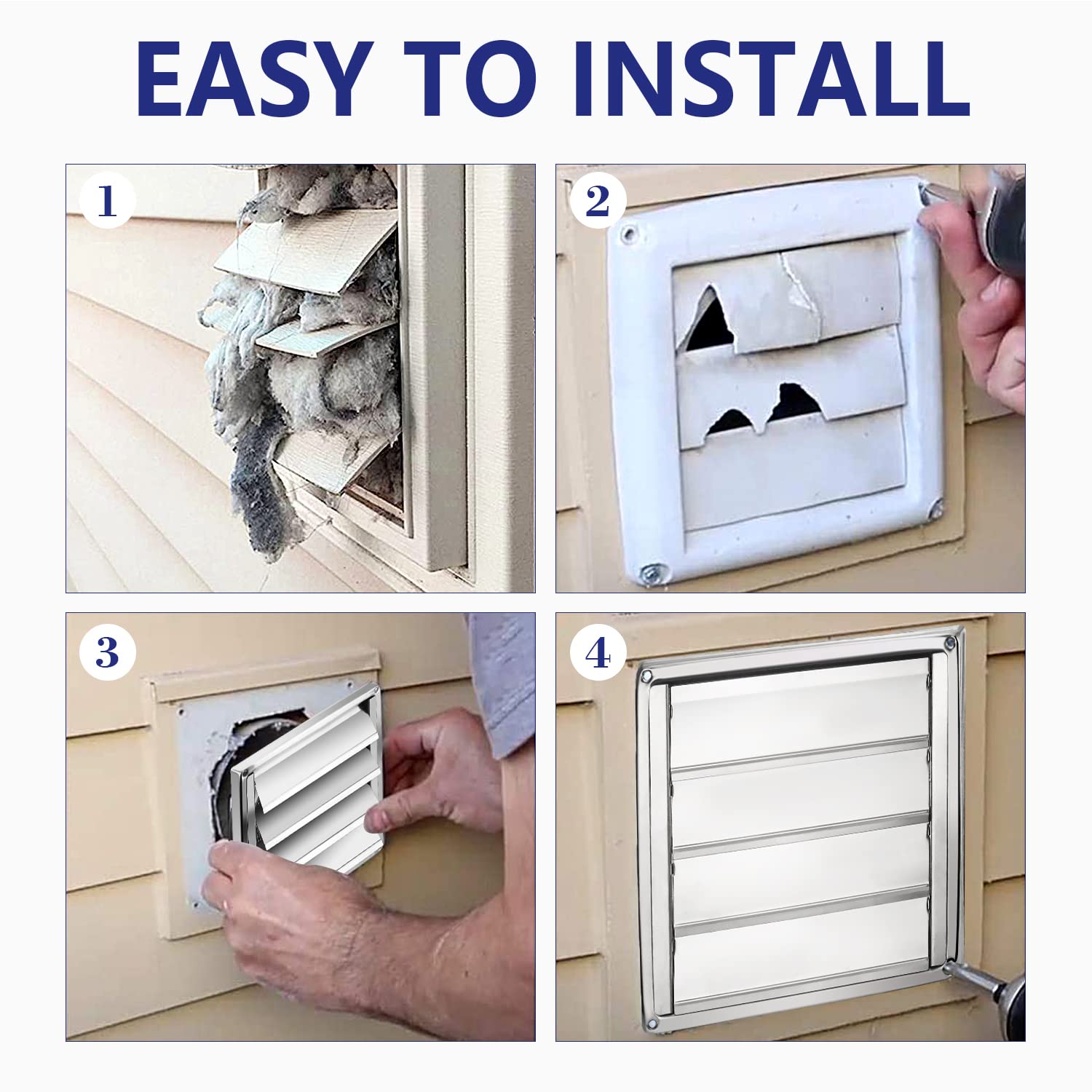 EASY TO INSTALL

1

2

3

4