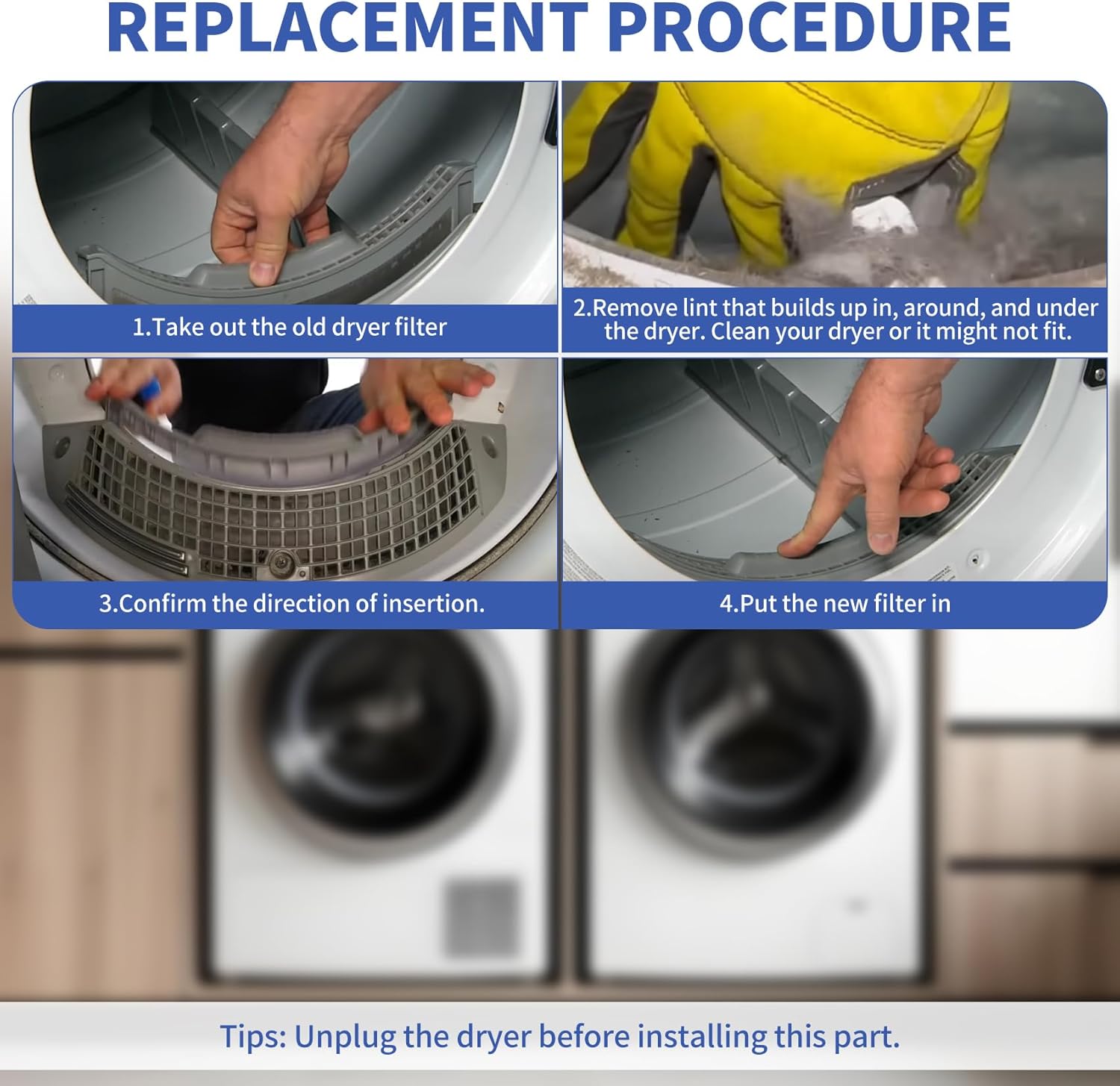 REPLACEMENT PROCEDURE

1.Take out the old dryer filter

2.Remove lint that builds up in, around, and under the dryer. Clean your dryer or it might not fit.

3.Confirm the direction of insertion.

4.Put the new filter in

Tips: Unplug the dryer before installing this part.