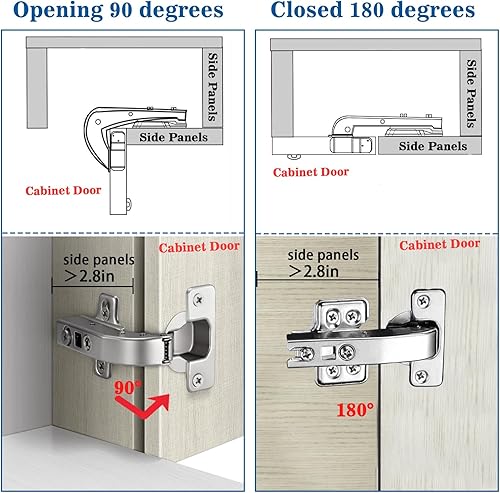 Opening 90 degrees

Side Panels

Side Panels

Cabinet Door

Cabinet Door

side panels
>2.8in

90°

Closed 180 degrees

Side Panels

Side Panels

Cabinet Door

Cabinet Door

side panels
>2.8in

180°