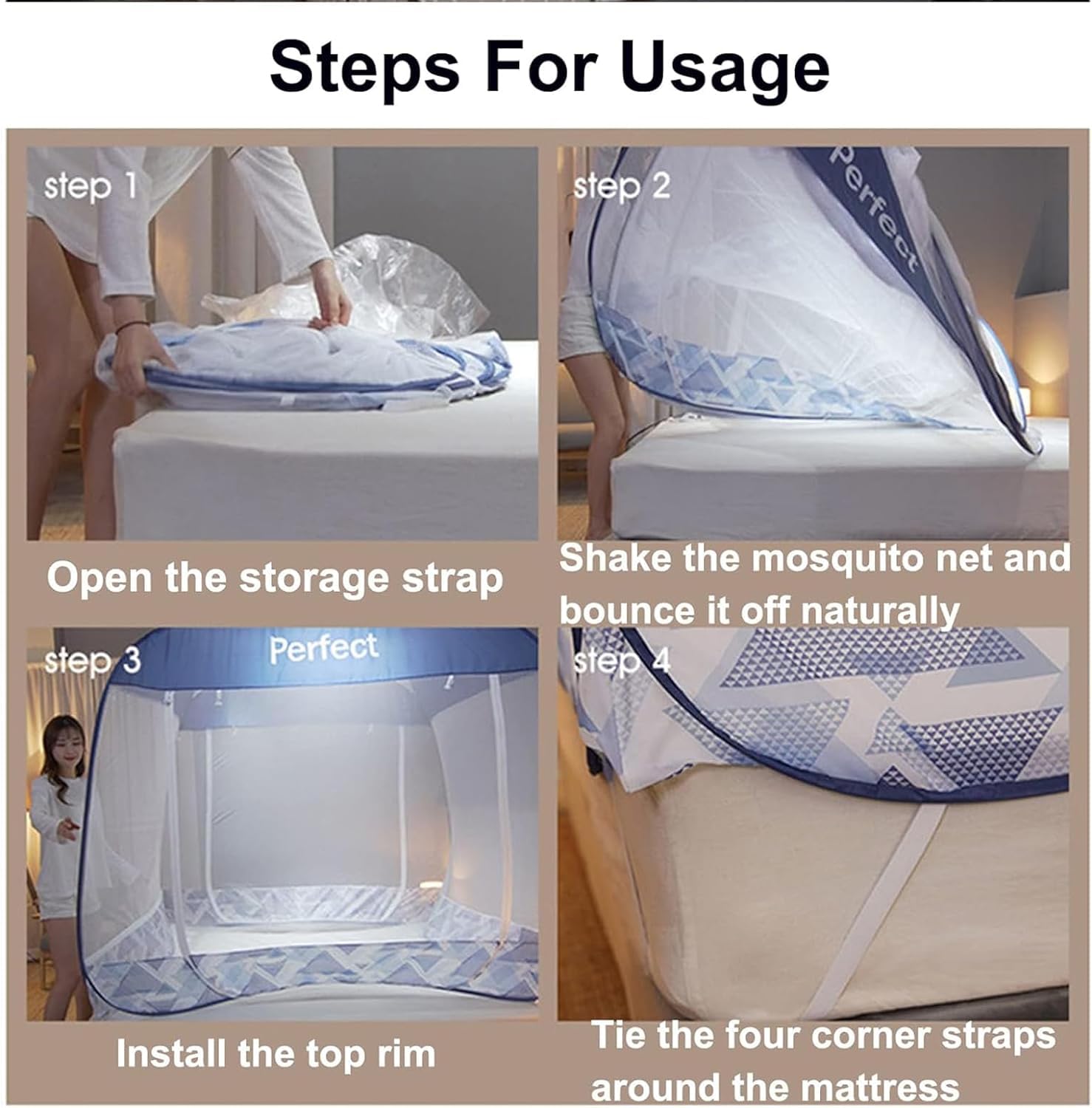 Steps For Usage

step 1

Open the storage strap

step 2

Perfect

Shake the mosquito net and bounce it off naturally

step 3

Perfect

Install the top rim

step 4

Tie the four corner straps around the mattress