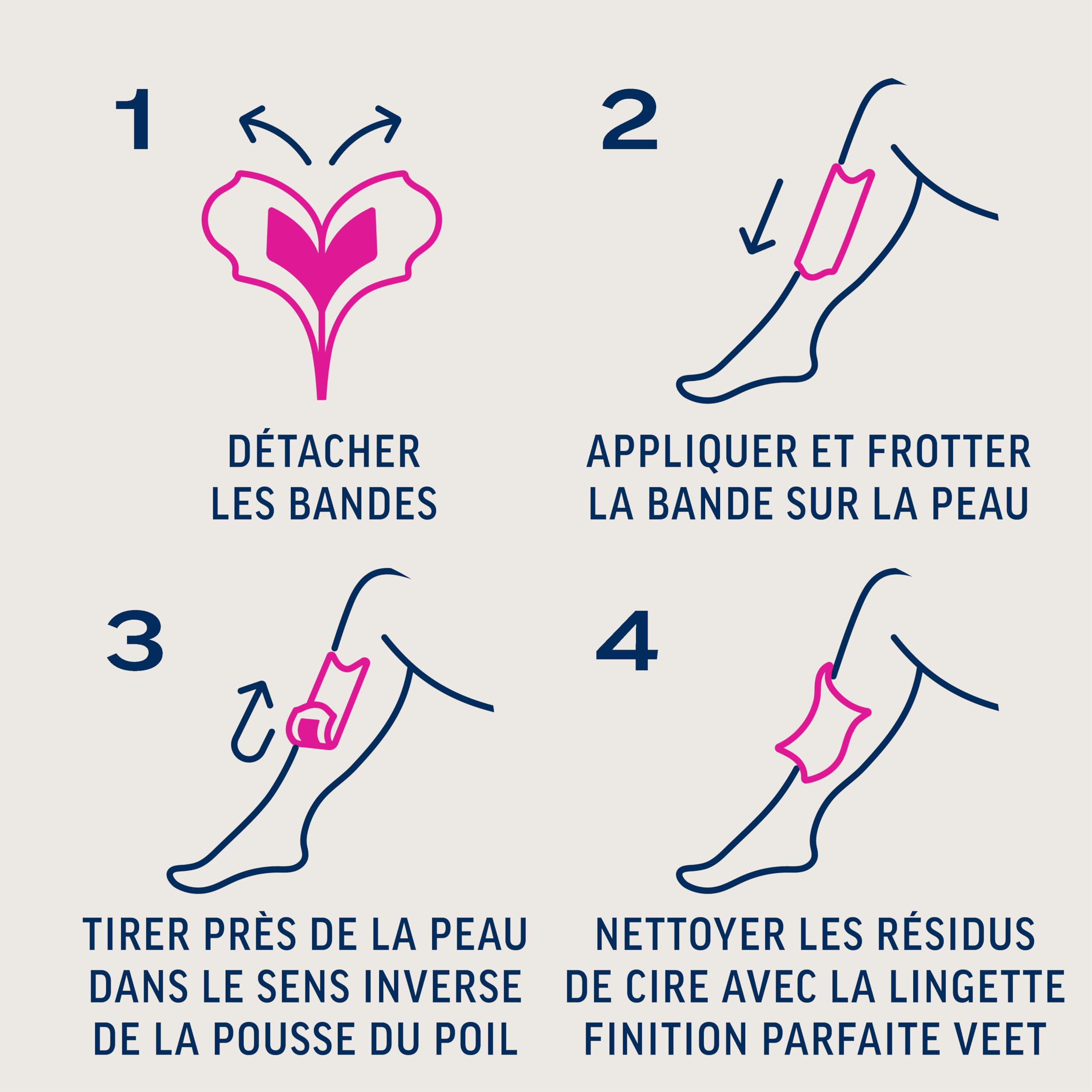 1

DÉTACHER LES BANDES

2

APPLIQUER ET FROTTER LA BANDE SUR LA PEAU

3

TIRER PRÈS DE LA PEAU DANS LE SENS INVERSE DE LA POUSSE DU POIL

4

NETTOYER LES RÉSIDUS DE CIRE AVEC LA LINGETTE FINITION PARFAITE VEET