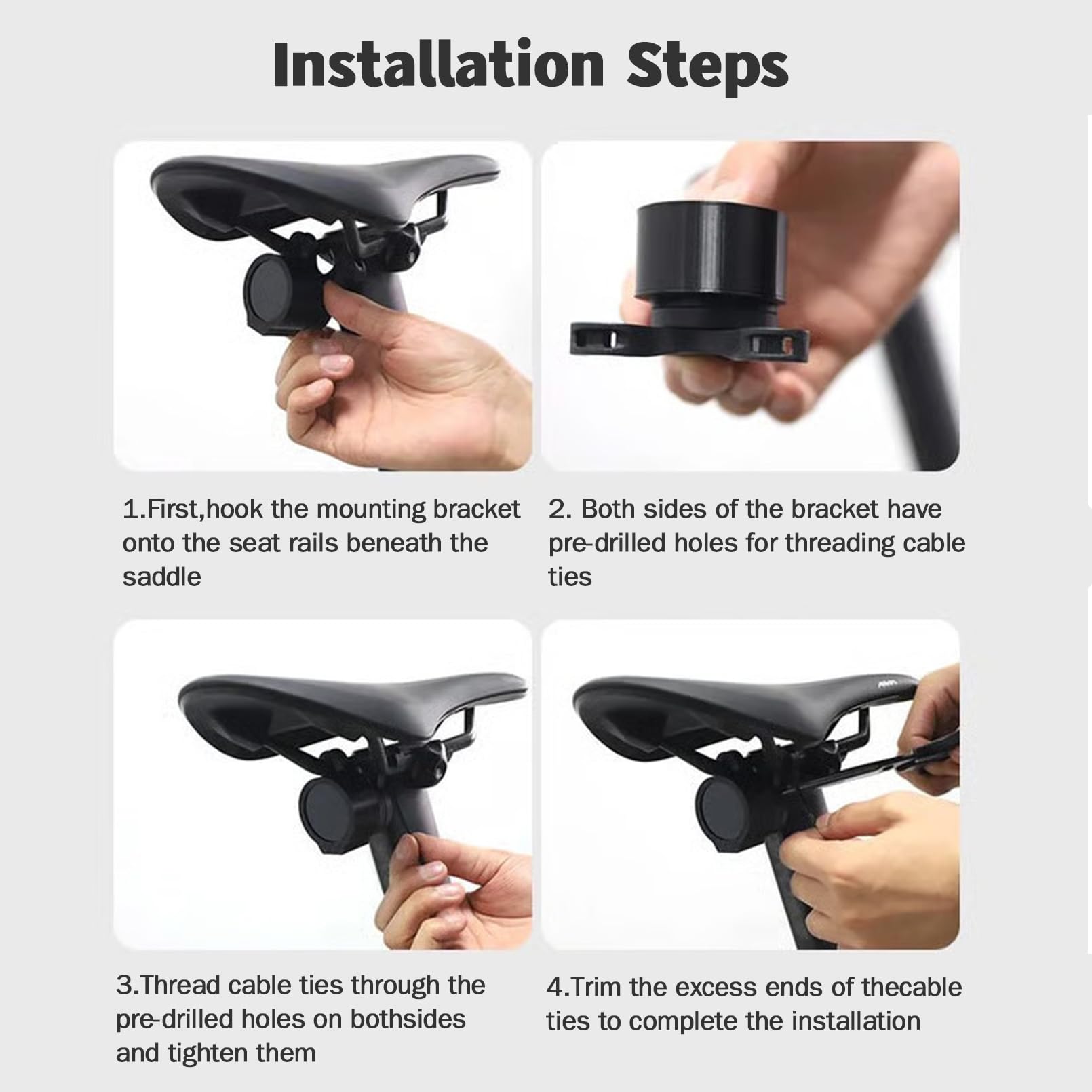 Installation Steps

1.First,hook the mounting bracket onto the seat rails beneath the saddle

2. Both sides of the bracket have pre-drilled holes for threading cable ties

3.Thread cable ties through the pre-drilled holes on bothsides and tighten them

4.Trim the excess ends of thecable ties to complete the installation