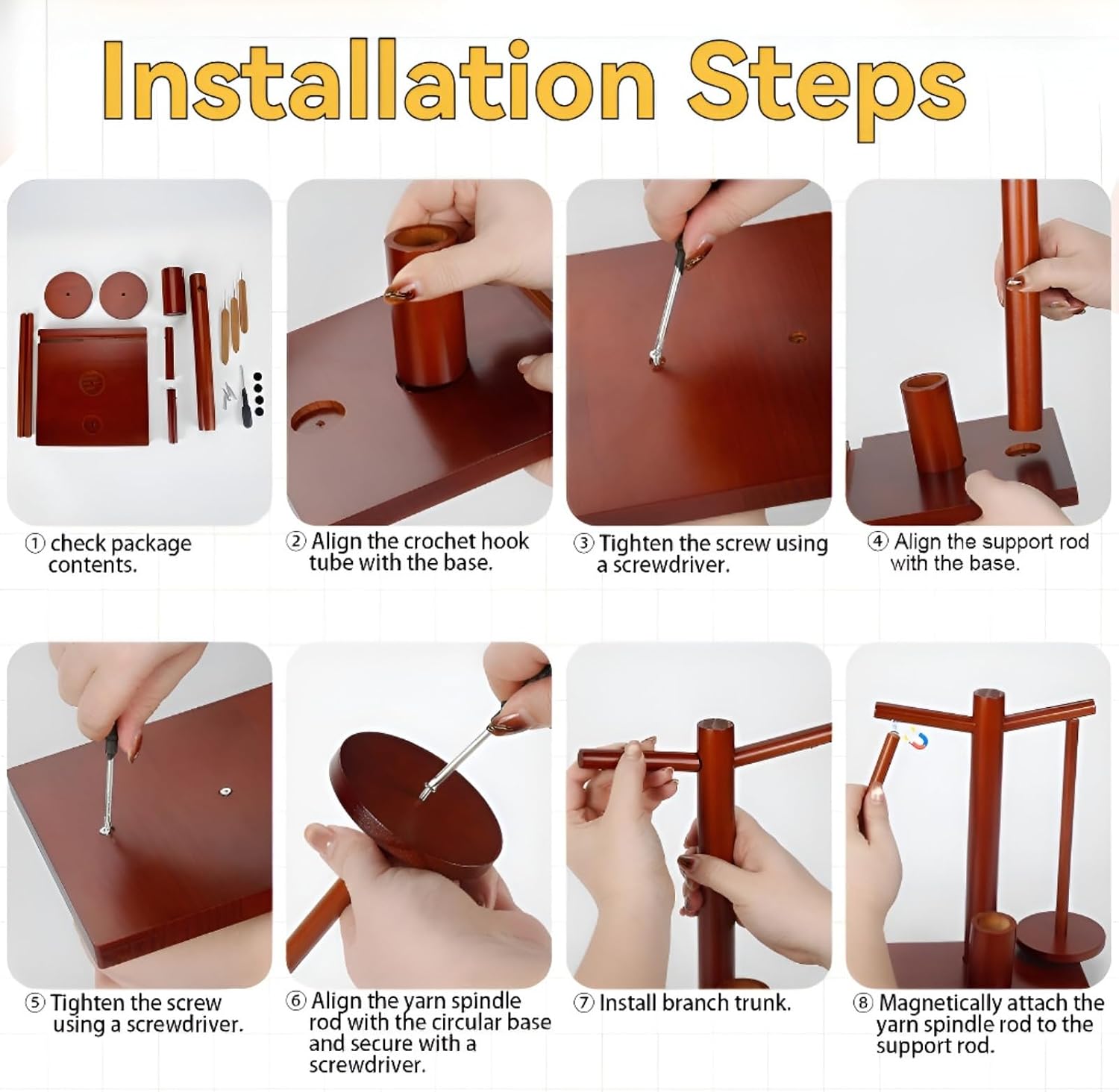 Installation Steps

① check package contents.

② Align the crochet hook tube with the base.

③ Tighten the screw using a screwdriver.

④ Align the support rod with the base.

⑤ Tighten the screw using a screwdriver.

⑥ Align the yarn spindle rod with the circular base and secure with a screwdriver.

⑦ Install branch trunk.

⑧ Magnetically attach the yarn spindle rod to the support rod.