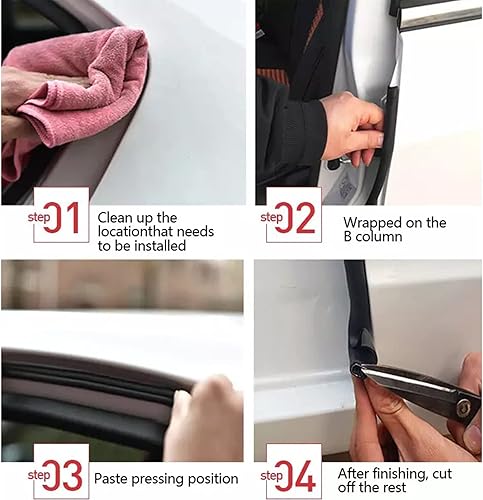 step 01 Clean up the locationthat needs to be installed

step 02 Wrapped on the B column

step 03 Paste pressing position

step 04 After finishing, cut off the rest