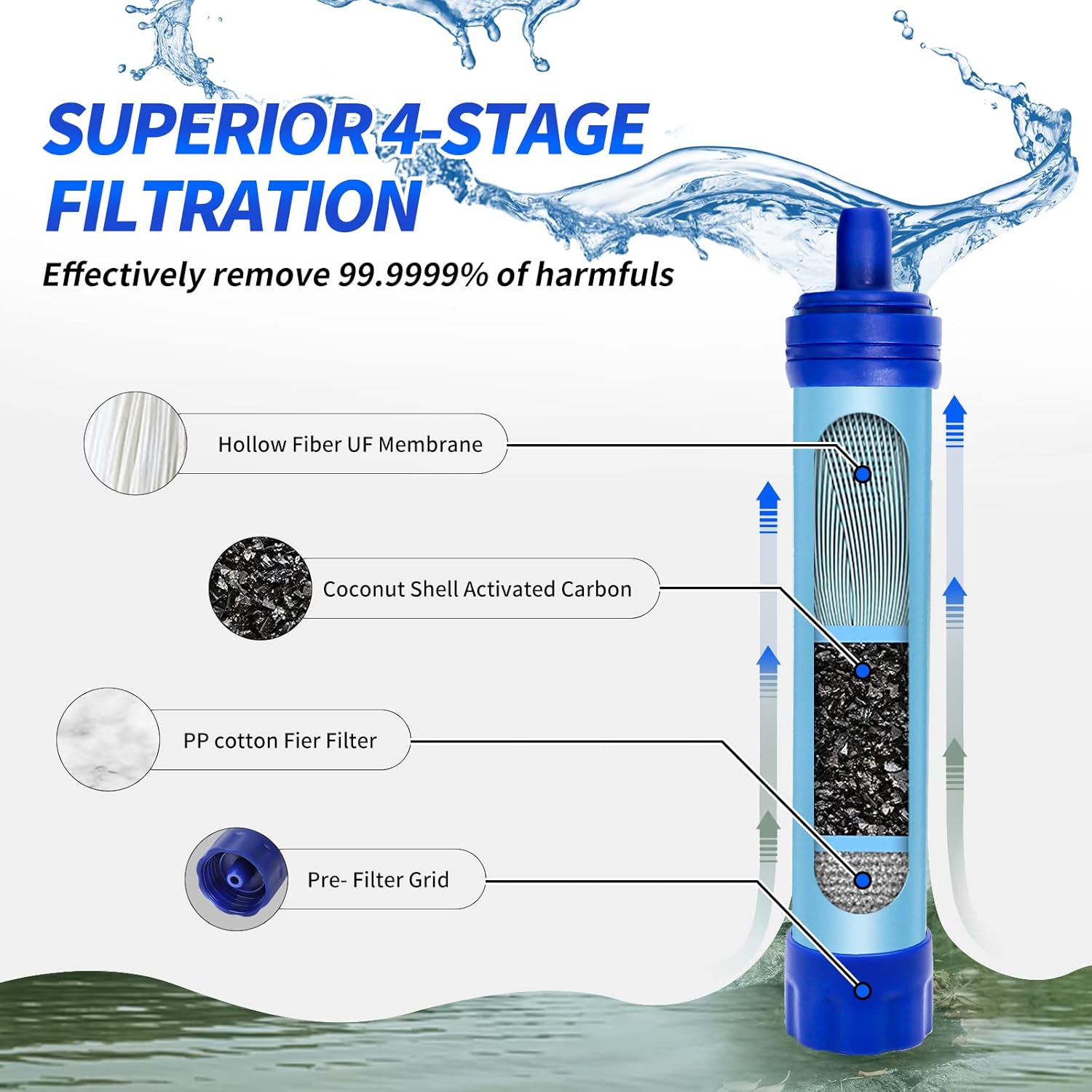 SUPERIOR 4-STAGE FILTRATION

Effectively remove 99.9999% of harmfuls

Hollow Fiber UF Membrane

Coconut Shell Activated Carbon

PP cotton Fier Filter

Pre- Filter Grid