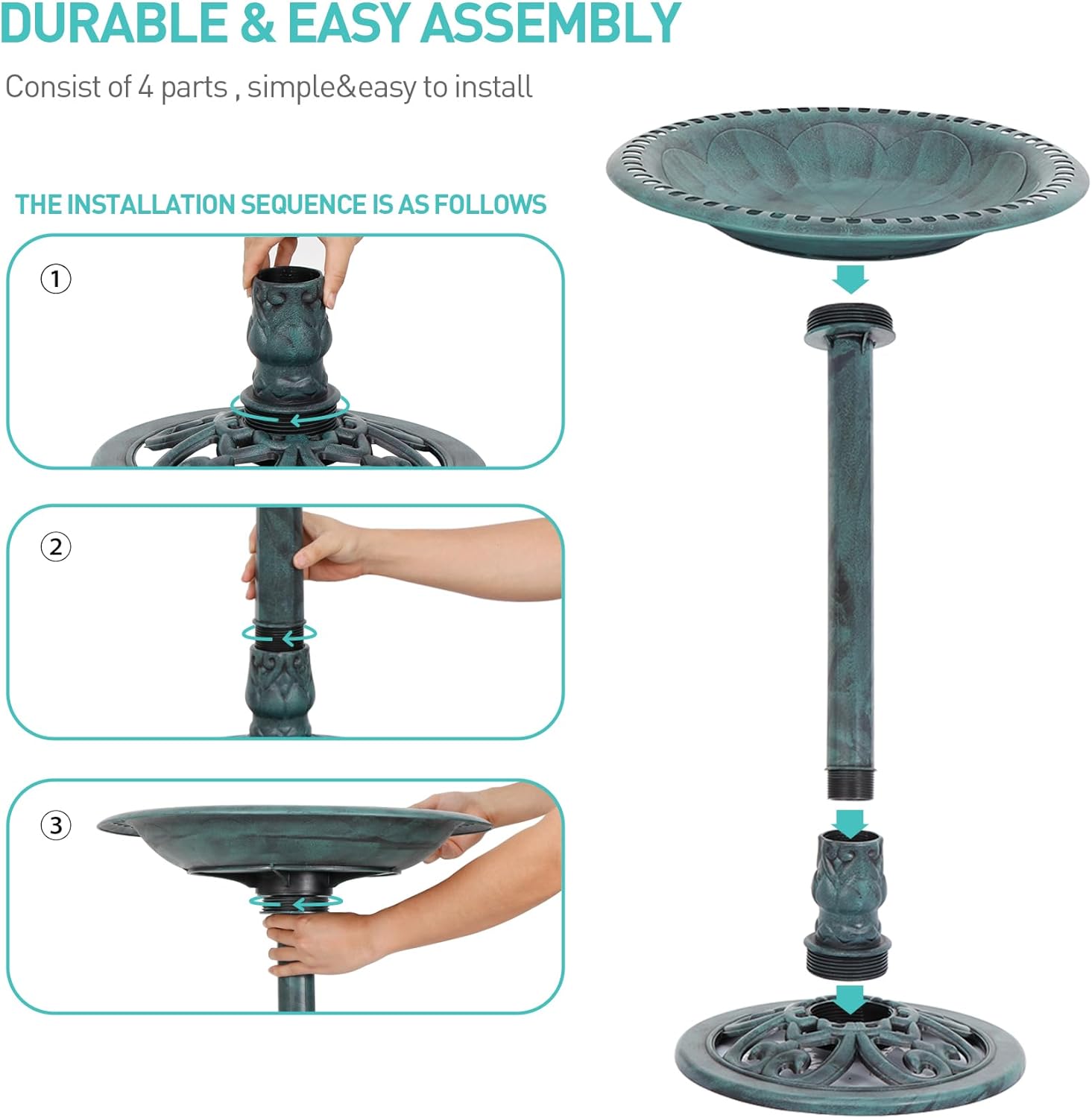 DURABLE & EASY ASSEMBLY

Consist of 4 parts , simple&easy to install

THE INSTALLATION SEQUENCE IS AS FOLLOWS

①

②

③