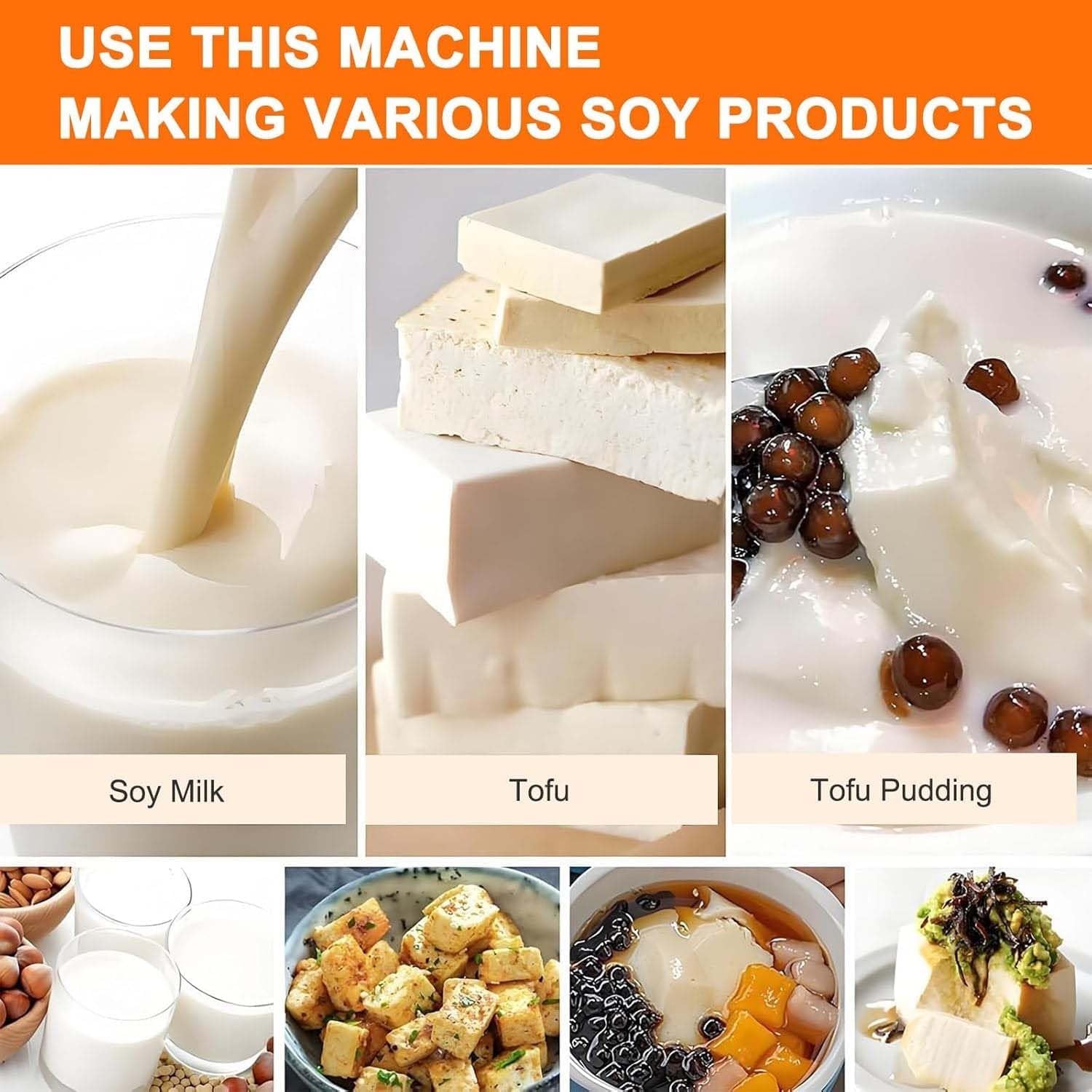 USE THIS MACHINE
MAKING VARIOUS SOY PRODUCTS

Soy Milk

Tofu

Tofu Pudding