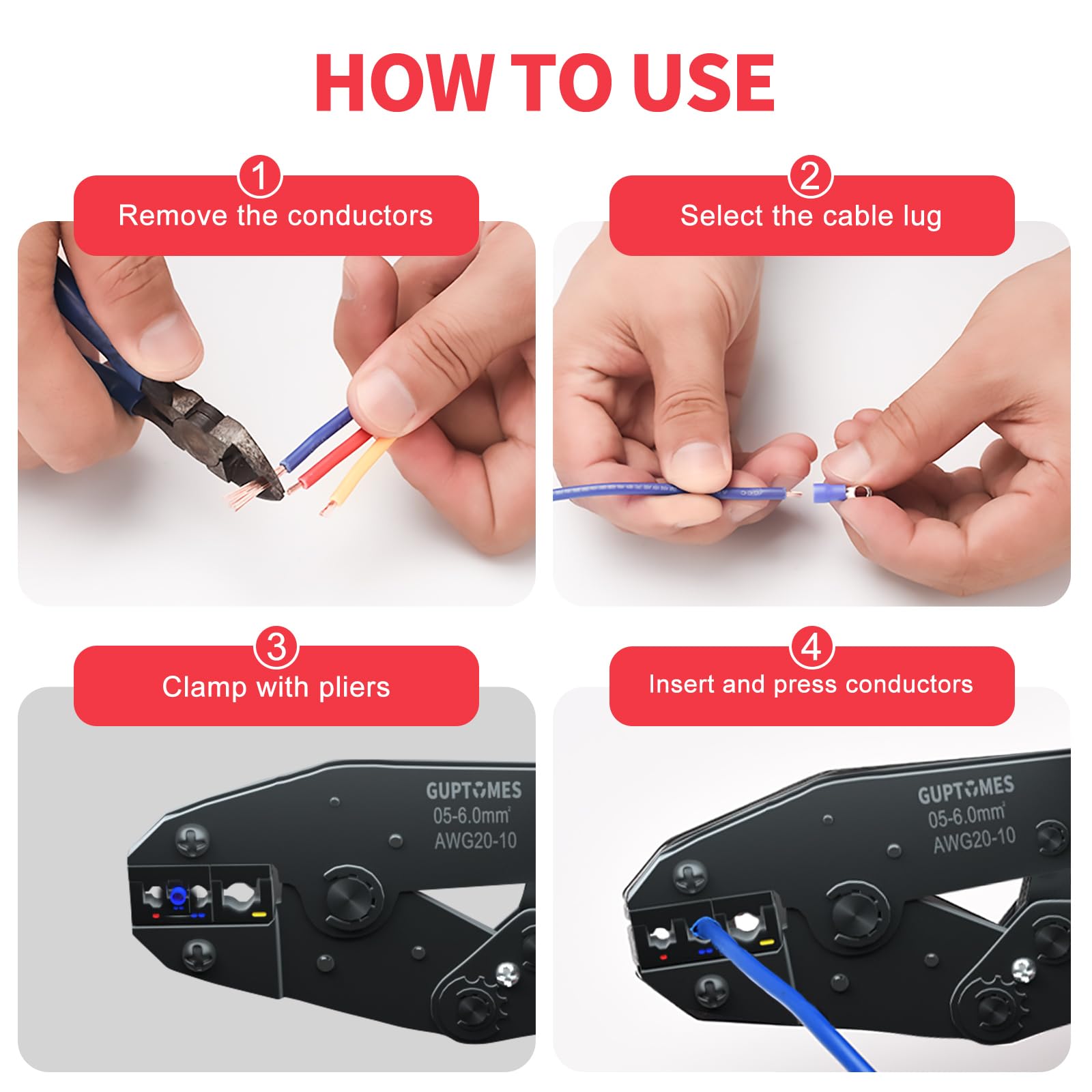 HOW TO USE

1
Remove the conductors

2
Select the cable lug

3
Clamp with pliers

GUPTOMES
05-6.0mm²
AWG20-10

4
Insert and press conductors

GUPTOMES
05-6.0mm²
AWG20-10