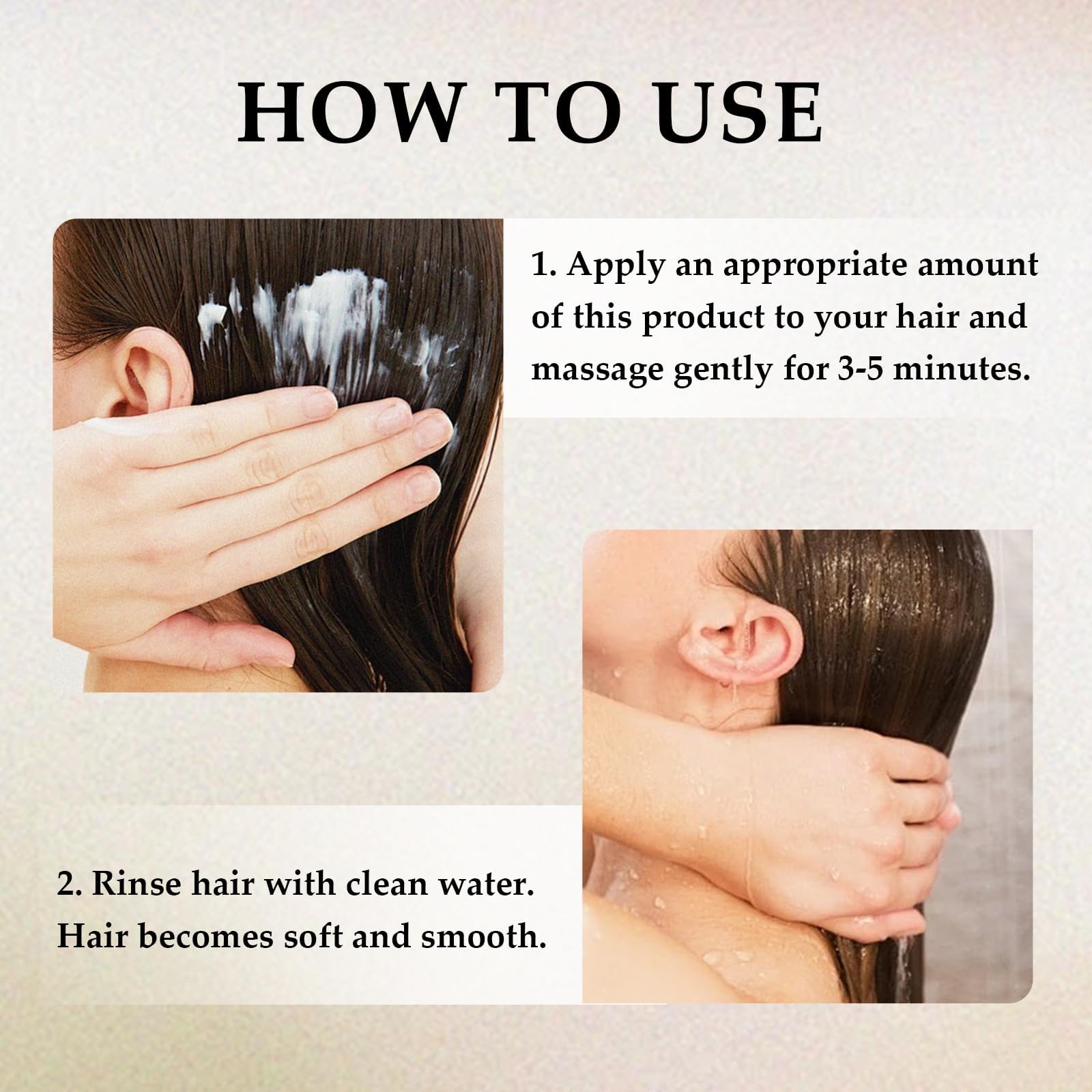 HOW TO USE

1. Apply an appropriate amount of this product to your hair and massage gently for 3-5 minutes.

2. Rinse hair with clean water. Hair becomes soft and smooth.