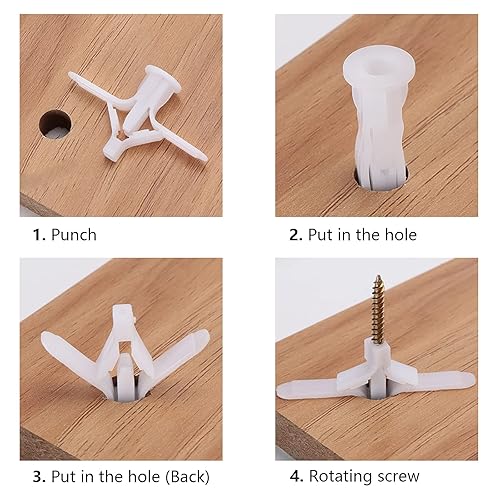 1. Punch

2. Put in the hole

3. Put in the hole (Back)

4. Rotating screw