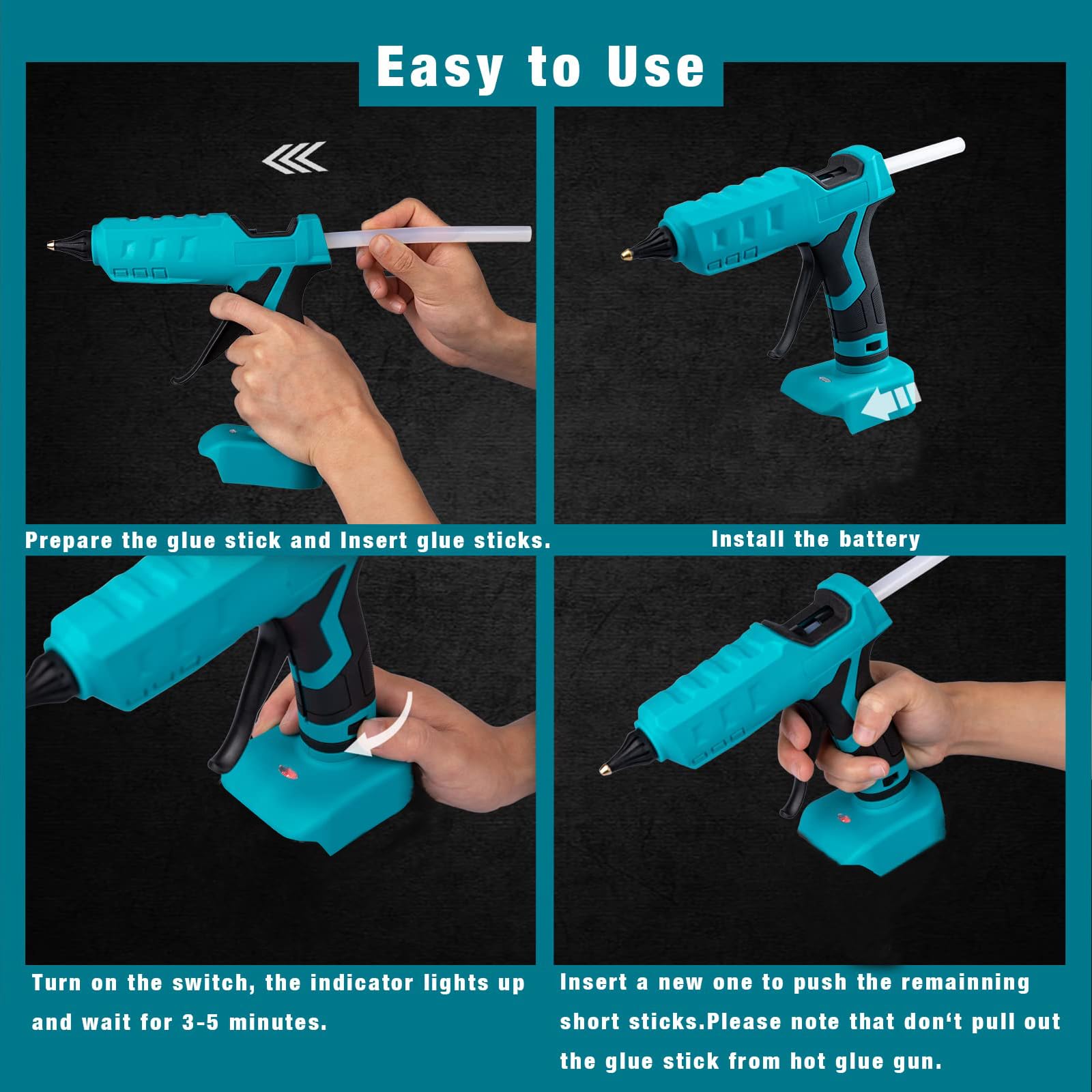 Easy to Use

Prepare the glue stick and Insert glue sticks.

Install the battery

Turn on the switch, the indicator lights up and wait for 3-5 minutes.

Insert a new one to push the remainning short sticks.Please note that don‘t pull out the glue stick from hot glue gun.