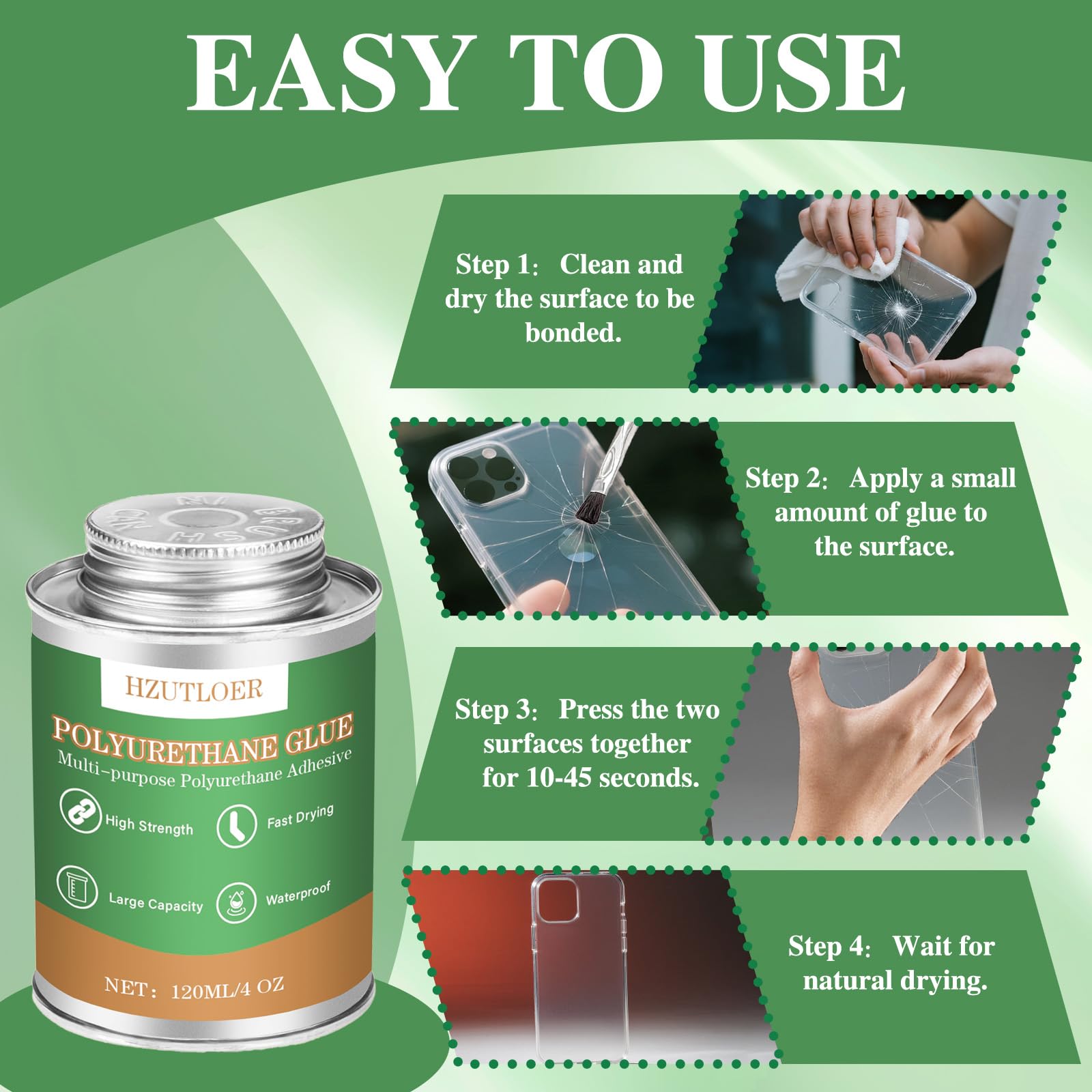 EASY TO USE

Step 1: Clean and dry the surface to be bonded.

Step 2: Apply a small amount of glue to the surface.

Step 3: Press the two surfaces together for 10-45 seconds.

Step 4: Wait for natural drying.

HZUTLOER
POLYURETHANE GLUE
Multi-purpose Polyurethane Adhesive
High Strength
Fast Drying
Large Capacity
Waterproof
NET: 120ML/4 OZ