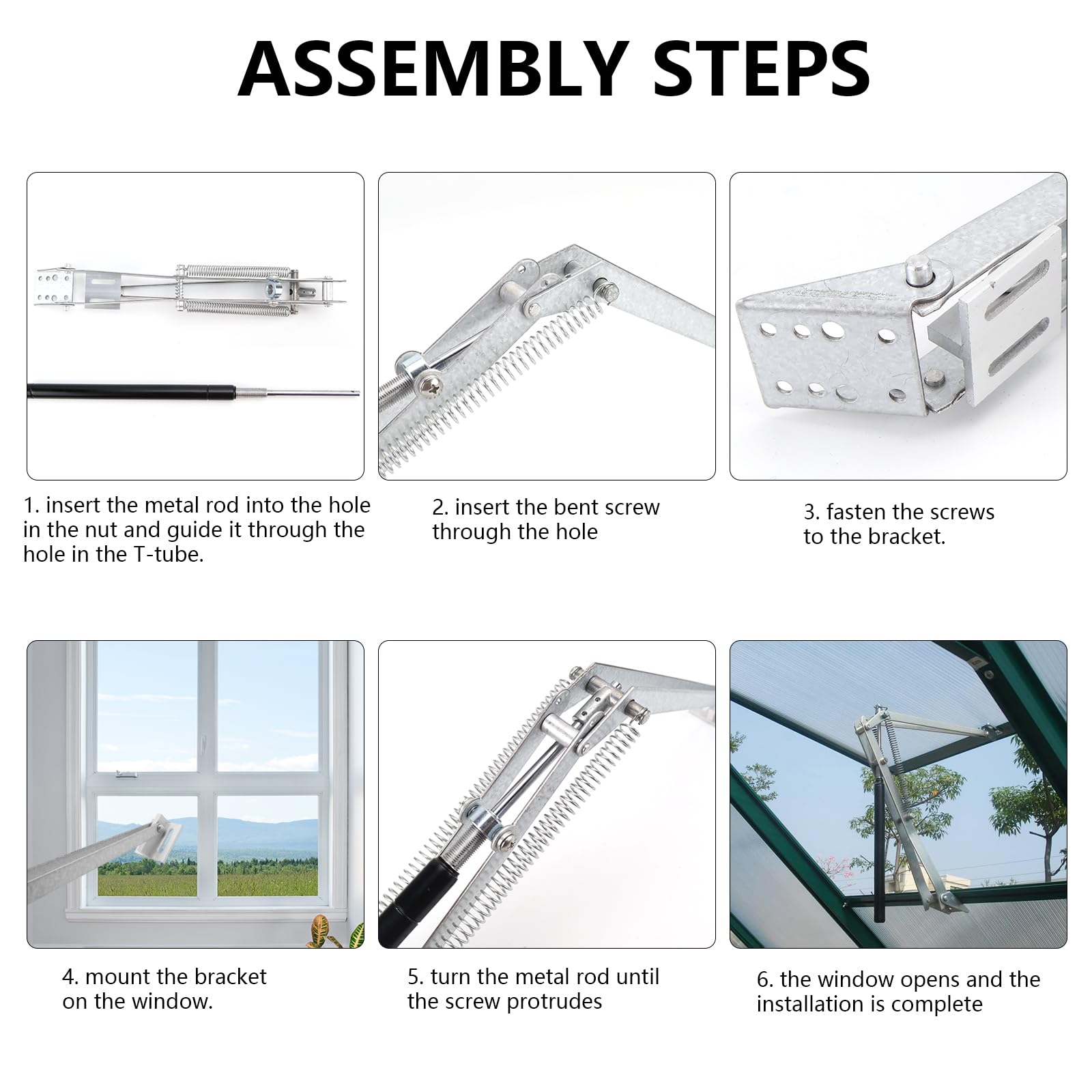 ASSEMBLY STEPS

1. insert the metal rod into the hole in the nut and guide it through the hole in the T-tube.

2. insert the bent screw through the hole

3. fasten the screws to the bracket.

4. mount the bracket on the window.

5. turn the metal rod until the screw protrudes

6. the window opens and the installation is complete