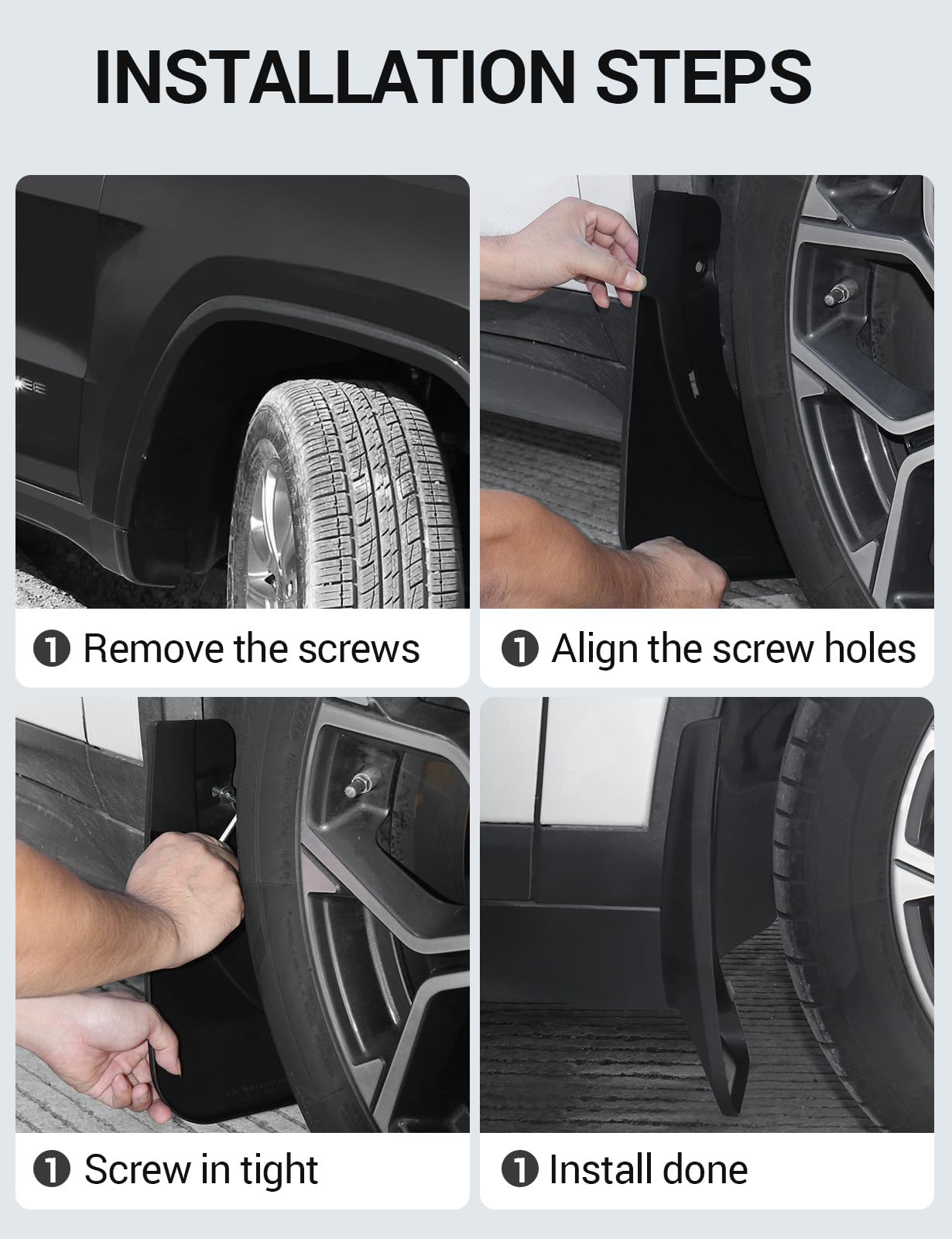 INSTALLATION STEPS

❶ Remove the screws

❶ Align the screw holes

❶ Screw in tight

❶ Install done