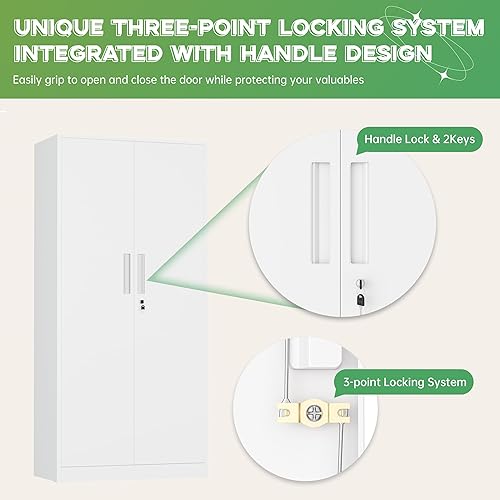 UNIQUE THREE-POINT LOCKING SYSTEM INTEGRATED WITH HANDLE DESIGN

Easily grip to open and close the door while protecting your valuables

Handle Lock & 2Keys

3-point Locking System