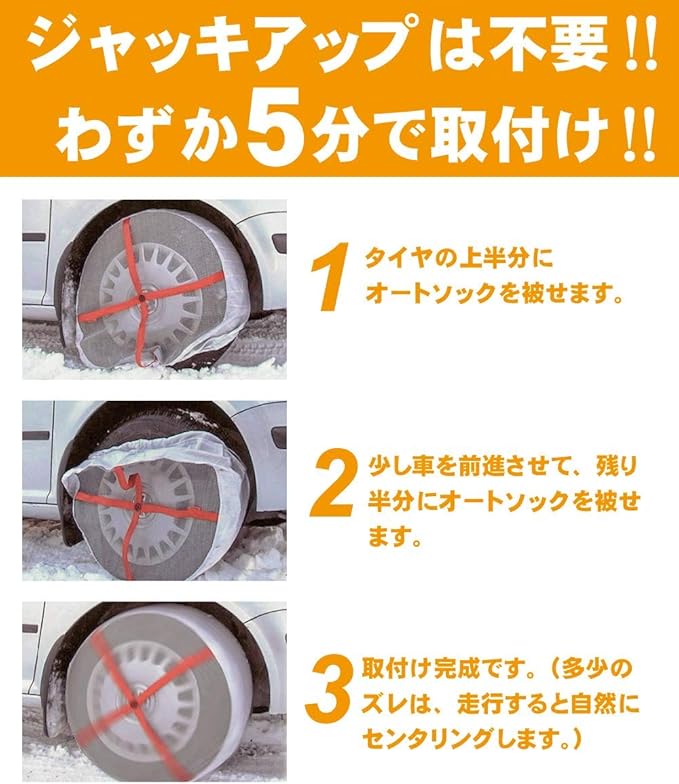 ジャッキアップは不要!!
わずか5分で取付け!!

1 タイヤの上半分にオートソックを被せます。

2 少し車を前進させて、残り半分にオートソックを被せます。

3 取付け完成です。（多少のズレは、走行すると自然にセンタリングします。）