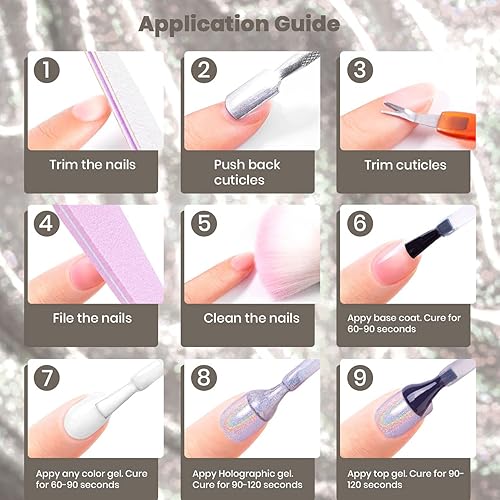 Application Guide

1
Trim the nails

2
Push back cuticles

3
Trim cuticles

4
File the nails

5
Clean the nails

6
Appy base coat. Cure for 60-90 seconds

7
Appy any color gel. Cure for 60-90 seconds

8
Appy Holographic gel. Cure for 90-120 seconds

9
Appy top gel. Cure for 90-120 seconds