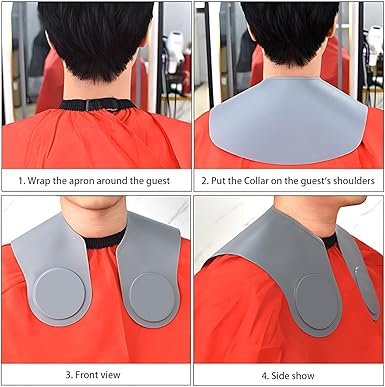 1. Wrap the apron around the guest

2. Put the Collar on the guest's shoulders

3. Front view

4. Side show