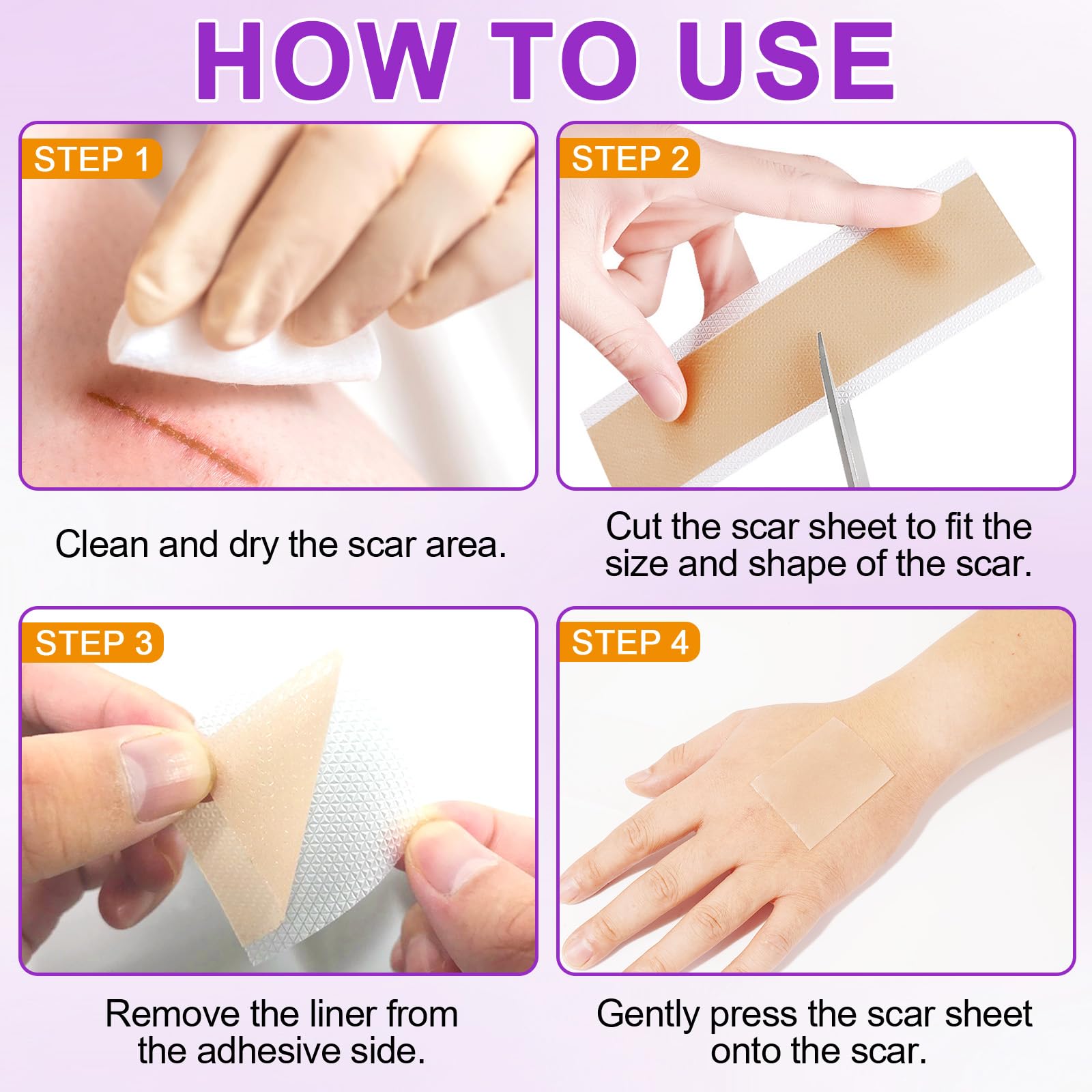 HOW TO USE

STEP 1

Clean and dry the scar area.

STEP 2

Cut the scar sheet to fit the size and shape of the scar.

STEP 3

Remove the liner from the adhesive side.

STEP 4

Gently press the scar sheet onto the scar.