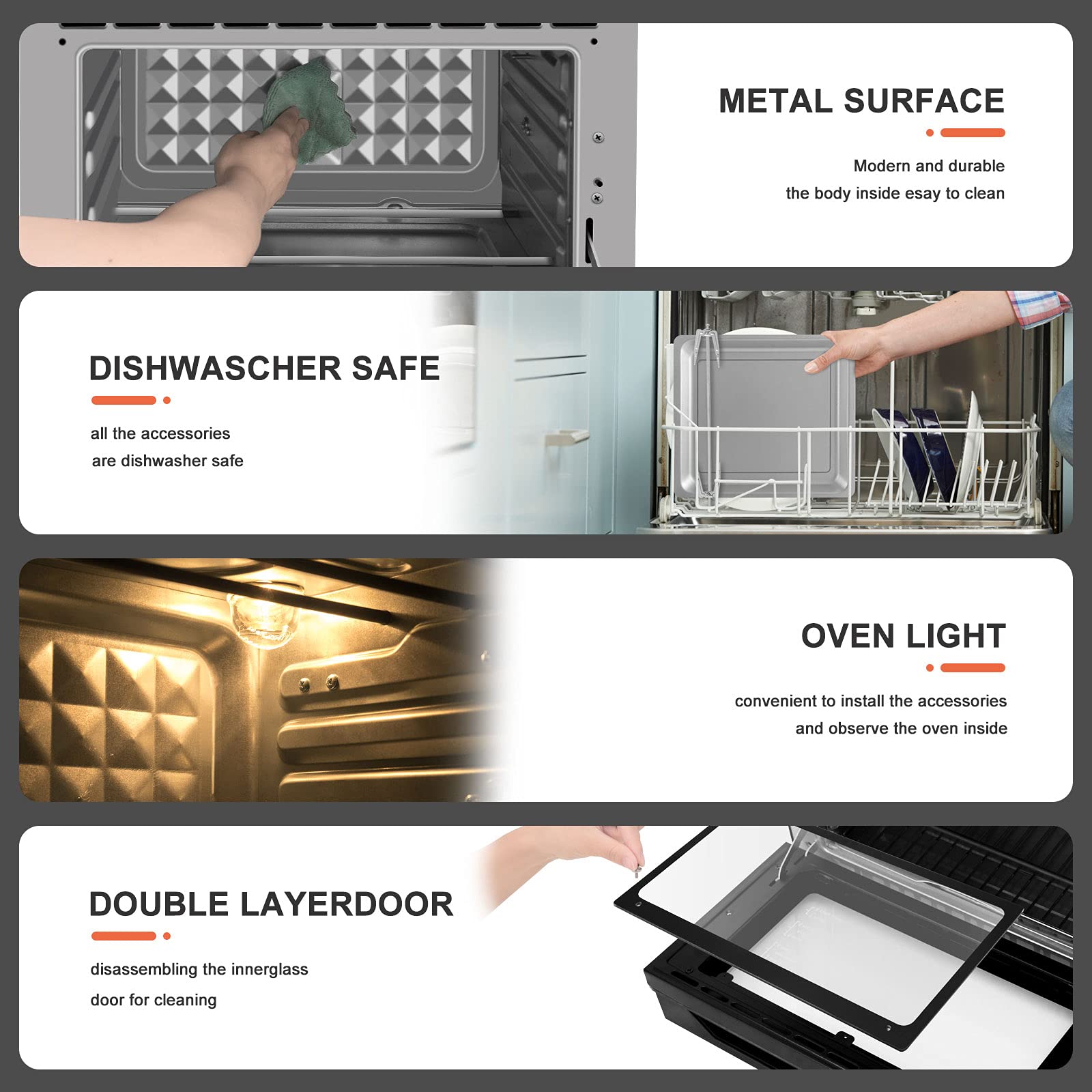 METAL SURFACE

Modern and durable
the body inside esay to clean

DISHWASCHER SAFE

all the accessories
are dishwasher safe

OVEN LIGHT

convenient to install the accessories
and observe the oven inside

DOUBLE LAYERDOOR

disassembling the innerglass
door for cleaning