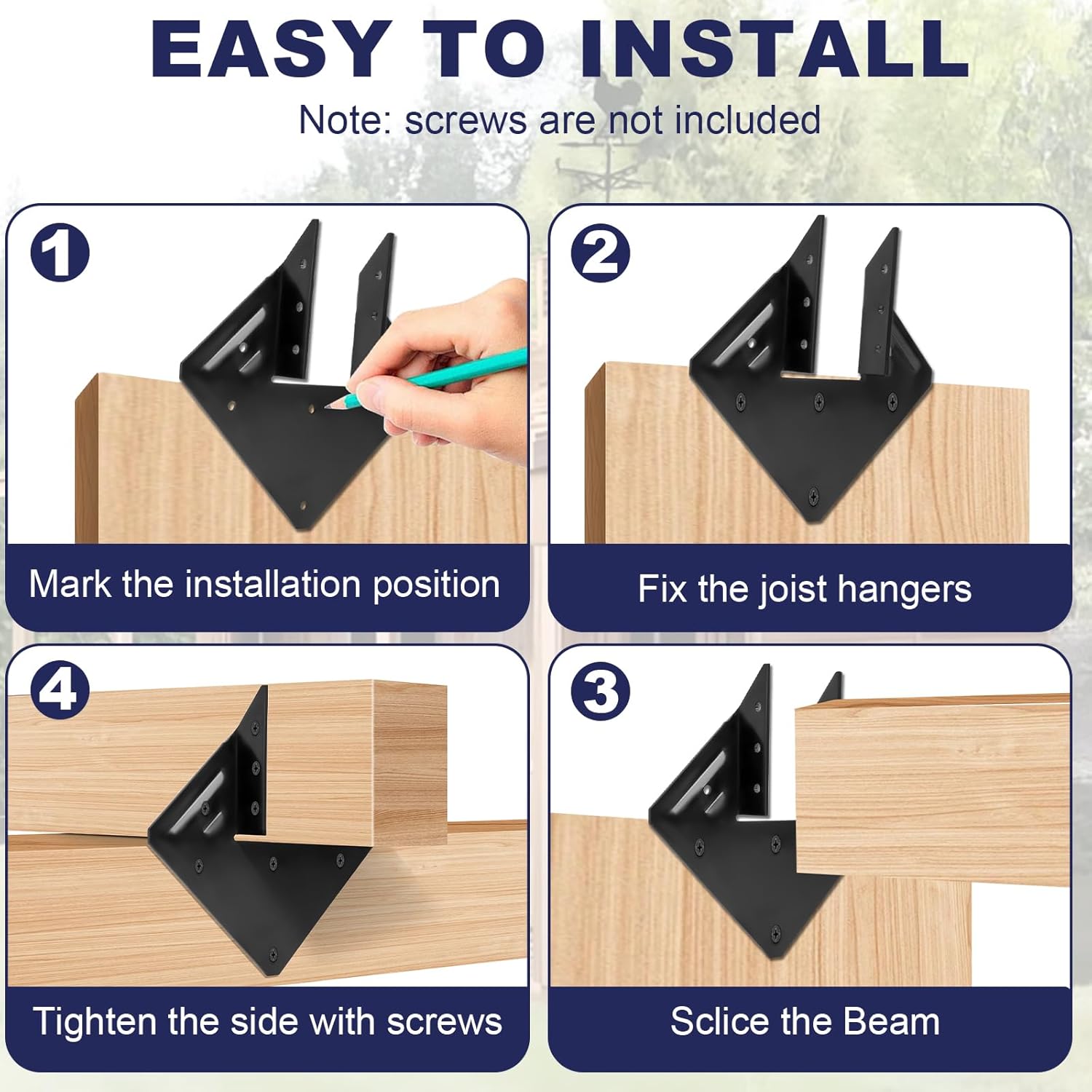 EASY TO INSTALL

Note: screws are not included

1

Mark the installation position

2

Fix the joist hangers

4

Tighten the side with screws

3

Sclice the Beam